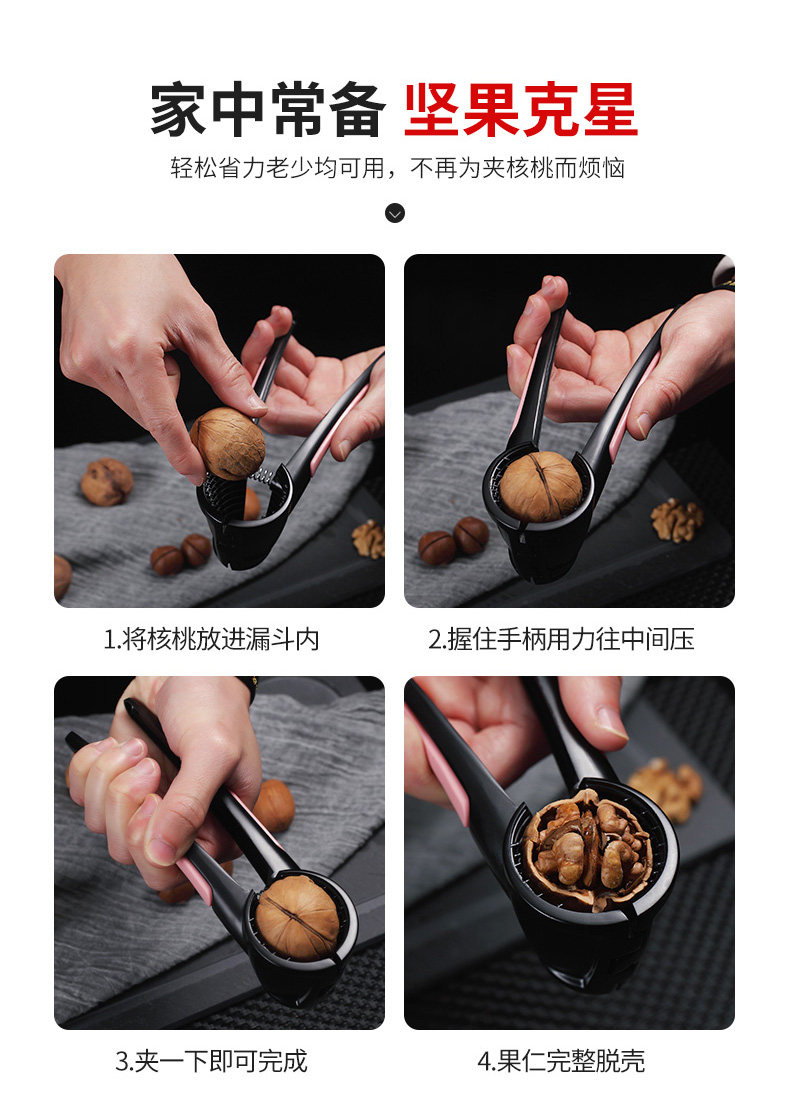 家中常备 坚果克星

轻松省力老少均可用，不再为夹核桃而烦恼

1.将核桃放进漏斗内

2.握住手柄用力往中间压

3.夹一下即可完成

4.果仁完整脱壳