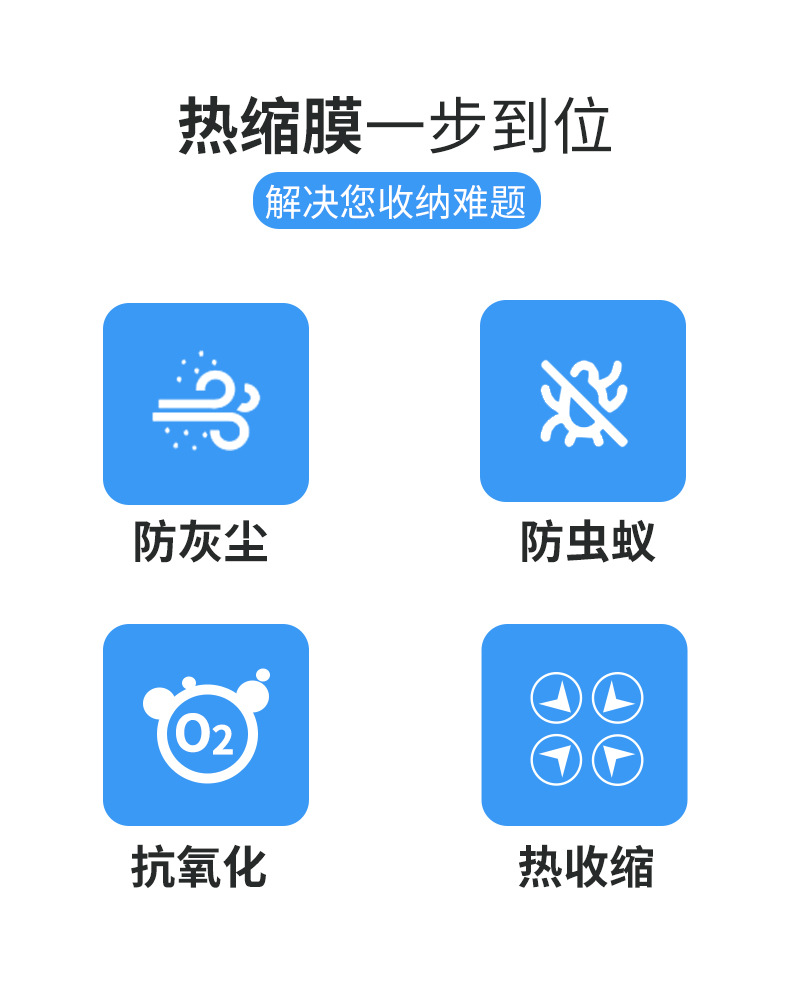 热缩膜一步到位

解决您收纳难题

防灰尘

防虫蚁

$O_2$

抗氧化

热收缩