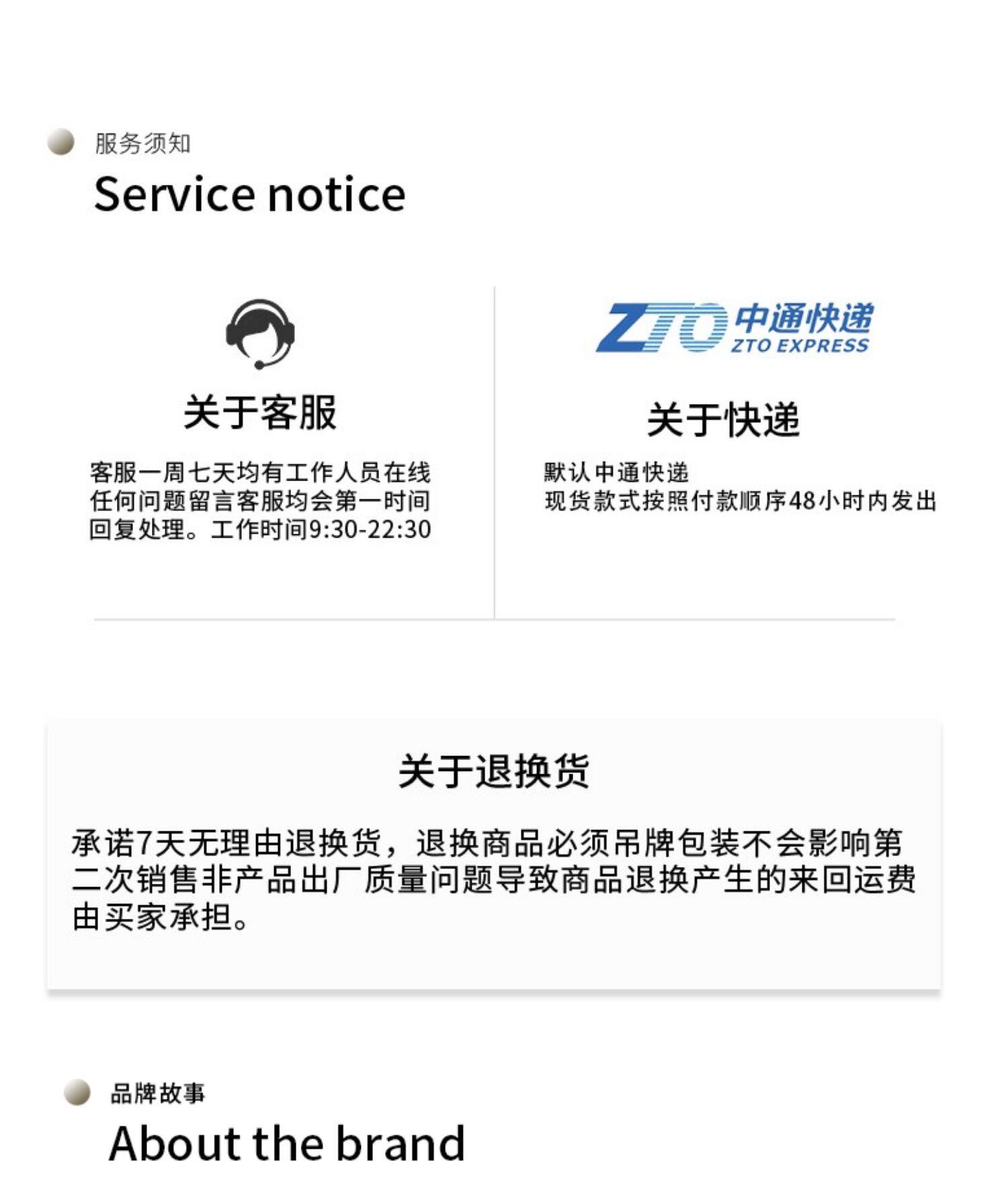 服务须知
Service notice

关于客服

客服一周七天均有工作人员在线任何问题留言客服均会第一时间回复处理。工作时间9:30-22:30

ZTO 中通快递
ZTO EXPRESS

关于快递

默认中通快递
现货款式按照付款顺序48小时内发出

关于退换货

承诺7天无理由退换货，退换商品必须吊牌包装不会影响第二次销售非产品出厂质量问题导致商品退换产生的来回运费由买家承担。

品牌故事
About the brand