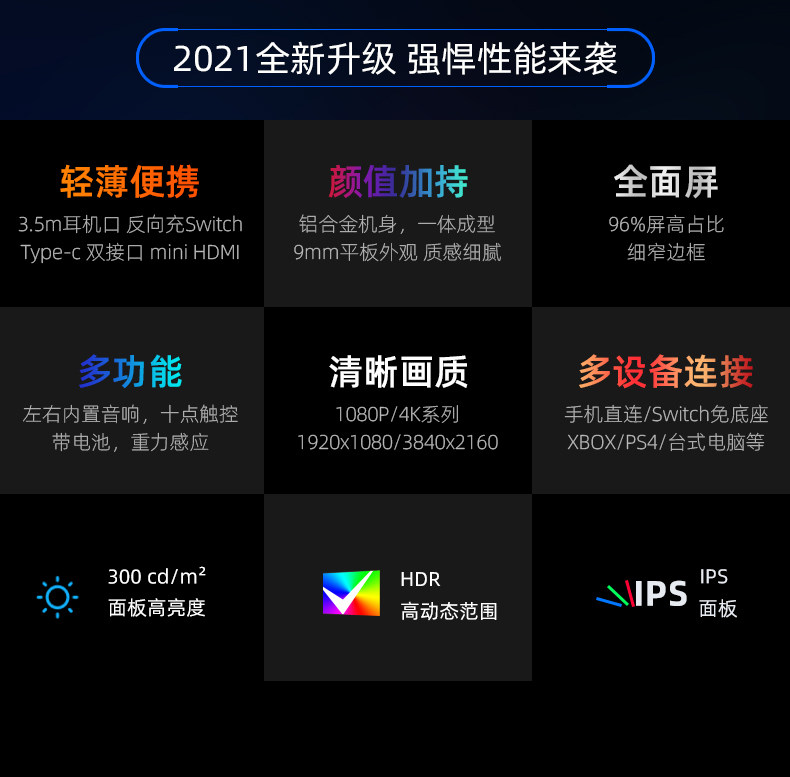 2021全新升级 强悍性能来袭

轻薄便携
3.5m耳机口 反向充Switch
Type-c 双接口 mini HDMI

颜值加持
铝合金机身，一体成型
9mm平板外观 质感细腻

全面屏
96%屏高占比
细窄边框

多功能
左右内置音响，十点触控
带电池，重力感应

清晰画质
1080P/4K系列
1920x1080/3840x2160

多设备连接
手机直连/Switch免底座
XBOX/PS4/台式电脑等

300 cd/m²
面板高亮度

HDR
高动态范围

IPS

IPS
面板