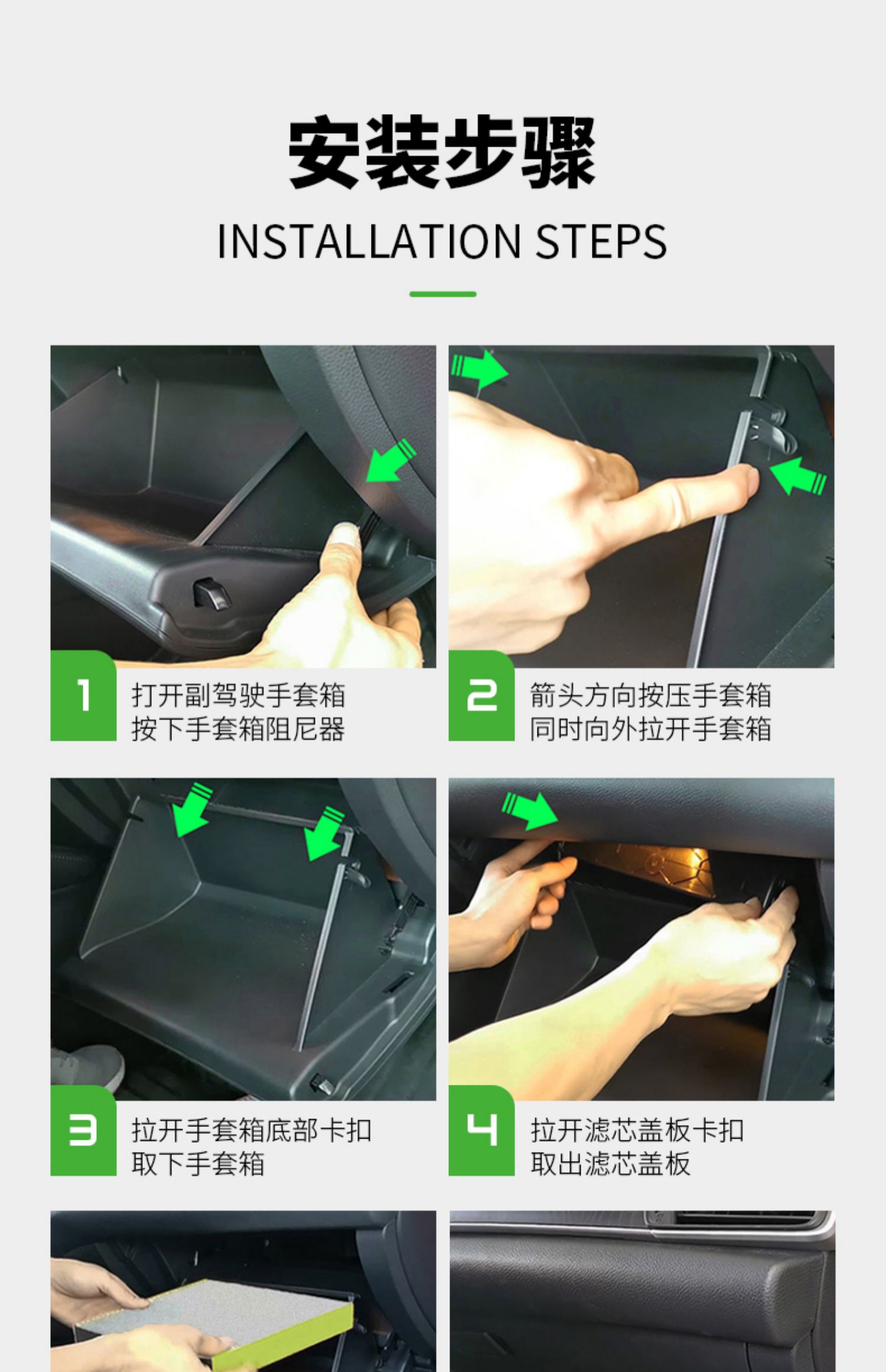 安装步骤

INSTALLATION STEPS

1
打开副驾驶手套箱
按下手套箱阻尼器

2
箭头方向按压手套箱
同时向外拉开手套箱

3
拉开手套箱底部卡扣
取下手套箱

4
拉开滤芯盖板卡扣
取出滤芯盖板