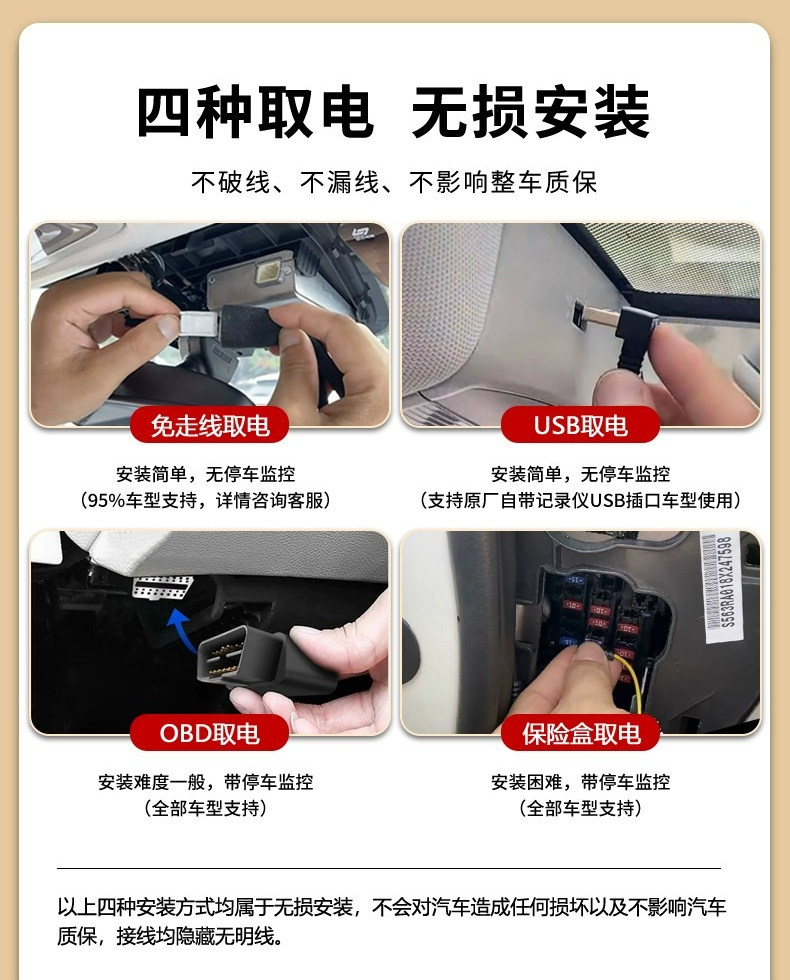 四种取电 无损安装

不破线、不漏线、不影响整车质保

免走线取电

安装简单，无停车监控
（95%车型支持，详情咨询客服）

USB取电

安装简单，无停车监控
（支持原厂自带记录仪USB插口车型使用）

OBD取电

安装难度一般，带停车监控
（全部车型支持）

S563RA018X247598

保险盒取电

安装困难，带停车监控
（全部车型支持）

以上四种安装方式均属于无损安装，不会对汽车造成任何损坏以及不影响汽车质保，接线均隐藏无明线。