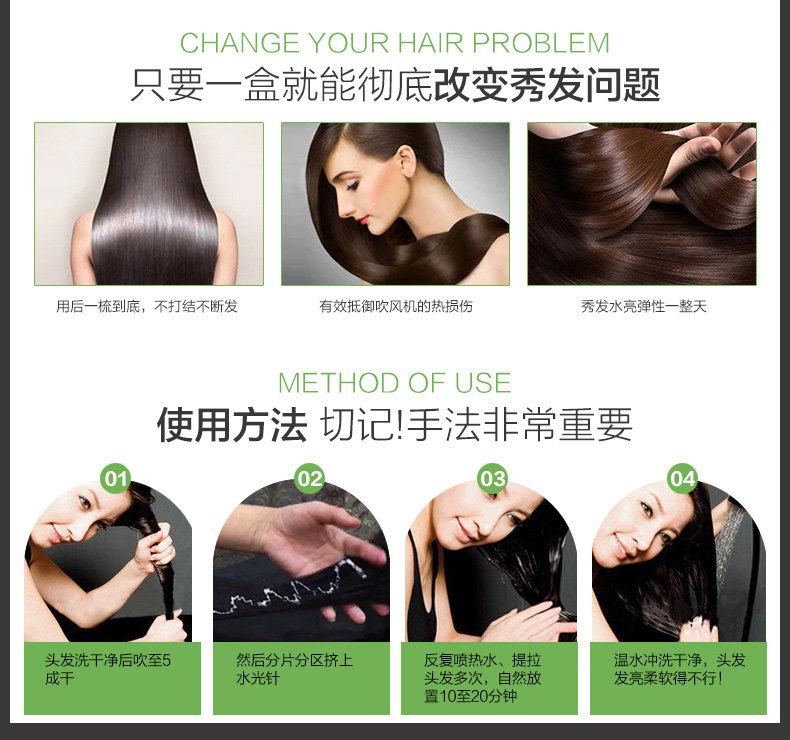 CHANGE YOUR HAIR PROBLEM
只要一盒就能彻底改变秀发问题

用后一梳到底，不打结不断发

有效抵御吹风机的热损伤

秀发水亮弹性一整天

METHOD OF USE
使用方法 切记!手法非常重要

01
头发洗干净后吹至5成干

02
然后分片分区挤上水光针

03
反复喷热水、提拉头发多次，自然放置10至20分钟

04
温水冲洗干净，头发发亮柔软得不行!