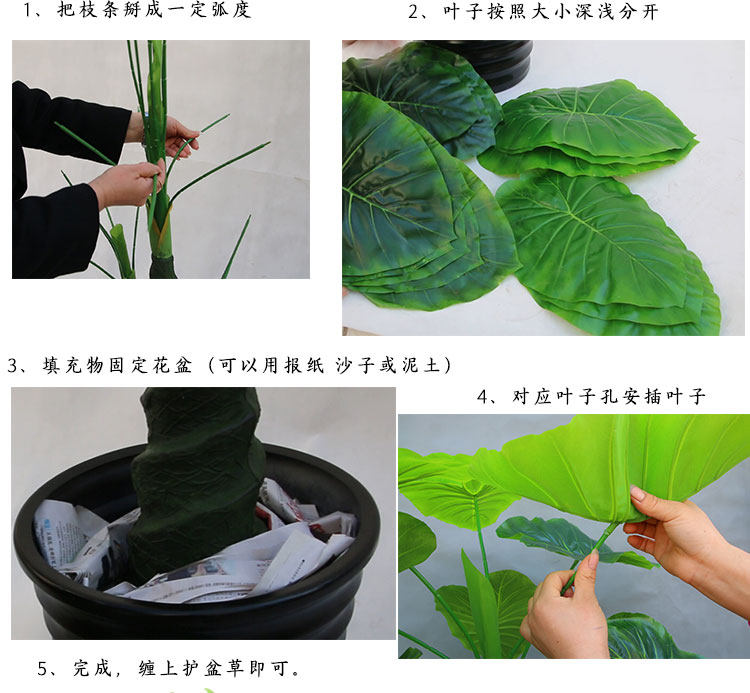 1、把枝条掰成一定弧度

2、叶子按照大小深浅分开

3、填充物固定花盆（可以用报纸 沙子或泥土）

4、对应叶子孔安插叶子

5、完成，缠上护盆草即可。