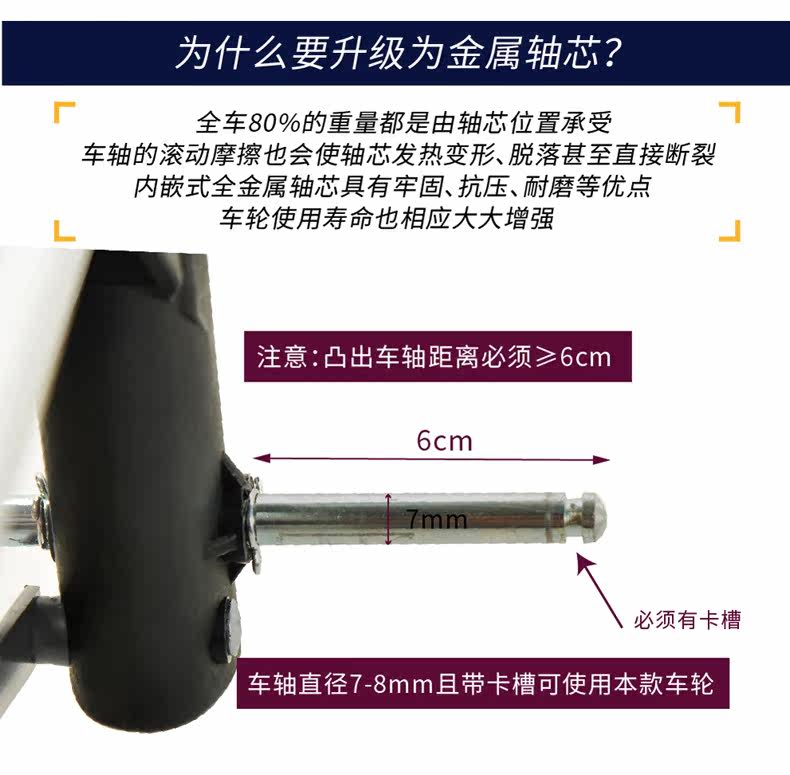 为什么要升级为金属轴芯?

全车80%的重量都是由轴芯位置承受
车轴的滚动摩擦也会使轴芯发热变形、脱落甚至直接断裂
内嵌式全金属轴芯具有牢固、抗压、耐磨等优点
车轮使用寿命也相应大大增强

注意:凸出车轴距离必须≥6cm

6cm

7mm

必须有卡槽

车轴直径7-8mm且带卡槽可使用本款车轮