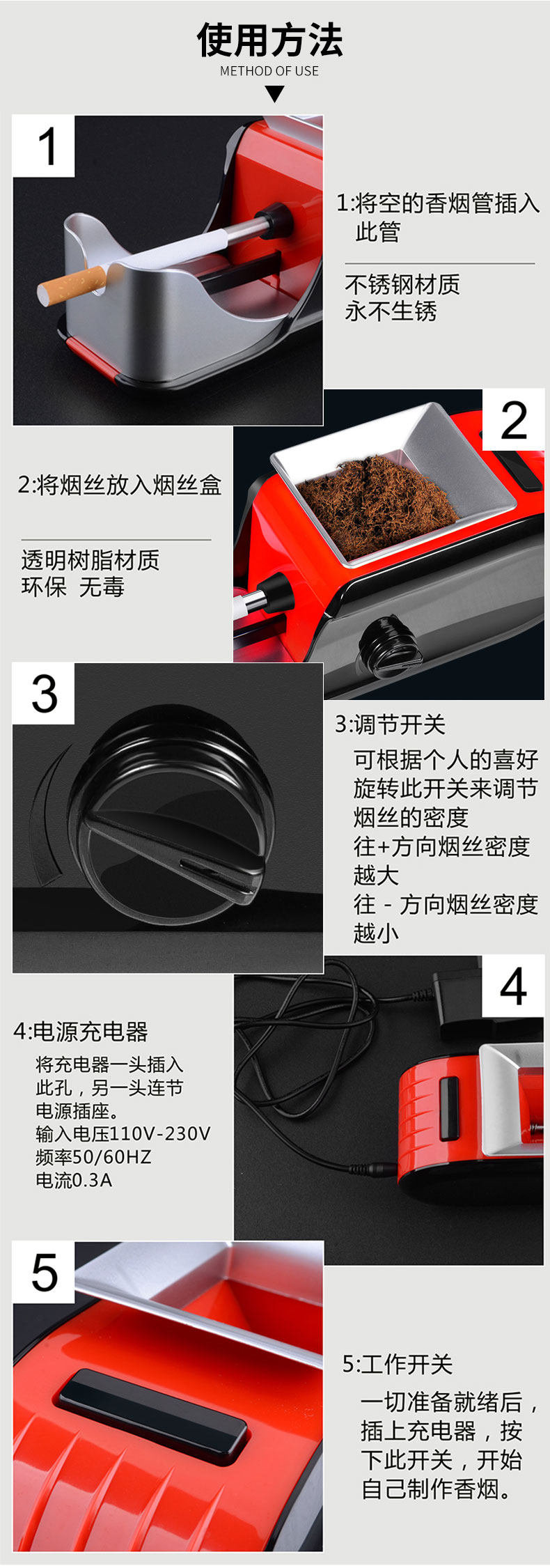 使用方法
METHOD OF USE

1

1:将空的香烟管插入此管

不锈钢材质
永不生锈

2

2:将烟丝放入烟丝盒

透明树脂材质
环保 无毒

3

3:调节开关

可根据个人的喜好旋转此开关来调节烟丝的密度
往+方向烟丝密度越大
往 - 方向烟丝密度越小

4

4:电源充电器

将充电器一头插入此孔，另一头连节电源插座。
输入电压110V-230V
频率50/60HZ
电流0.3A

5

5:工作开关

一切准备就绪后，插上充电器，按下此开关，开始自己制作香烟。