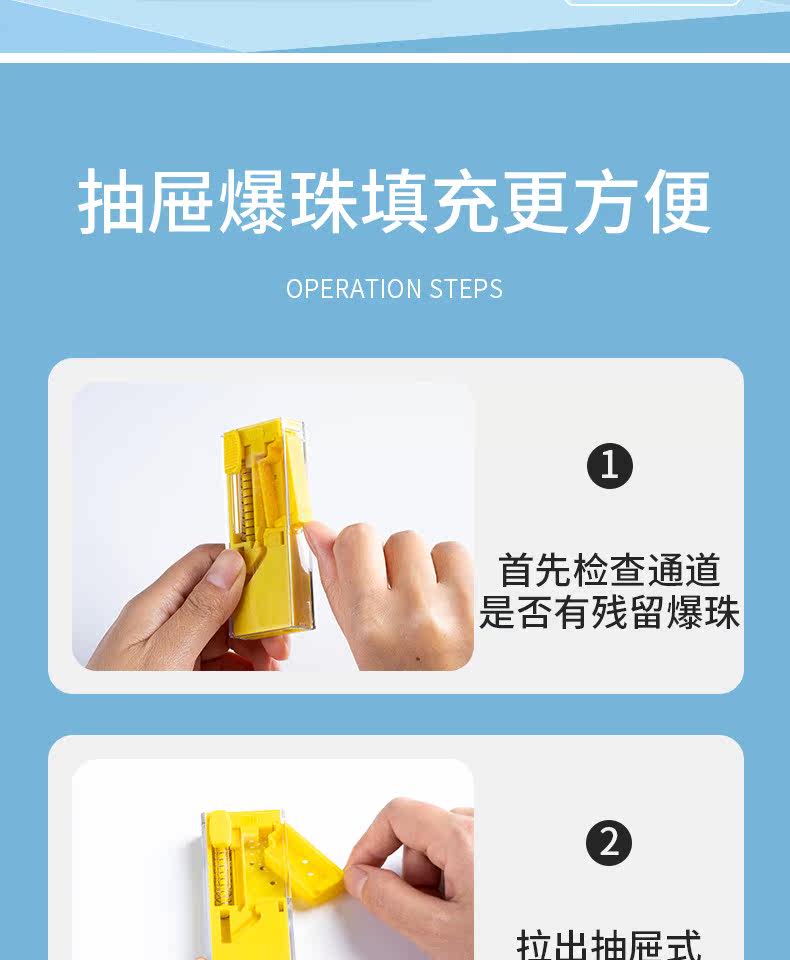 抽屉爆珠填充更方便

OPERATION STEPS

1

首先检查通道是否有残留爆珠

2

拉出抽屉式