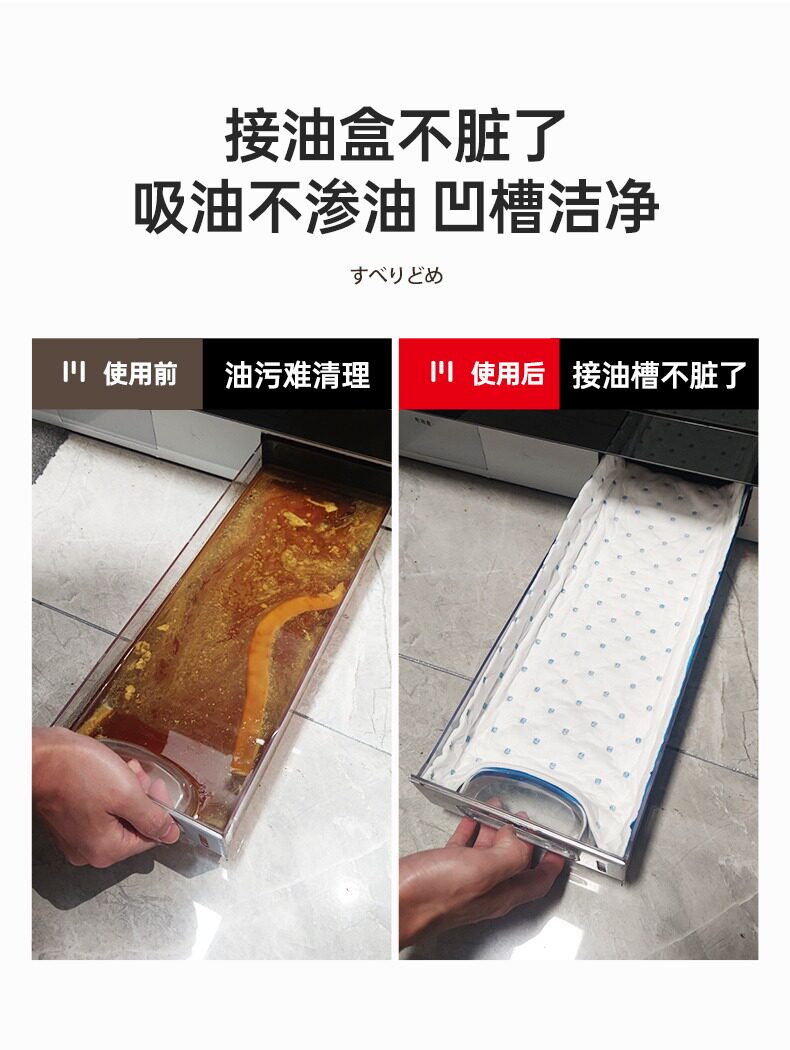 接油盒不脏了
吸油不渗油 凹槽洁净

すべりどめ

使用前 油污难清理

使用后 接油槽不脏了