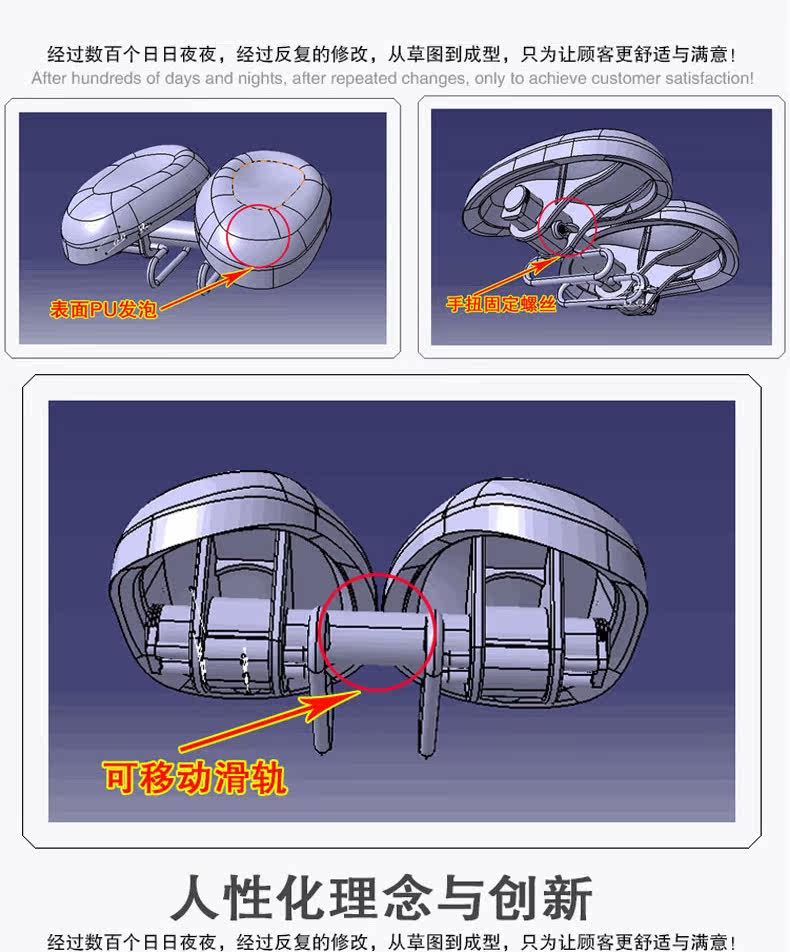 经过数百个日日夜夜，经过反复的修改，从草图到成型，只为让顾客更舒适与满意！
After hundreds of days and nights, after repeated changes, only to achieve customer satisfaction!

表面PU发泡

手扭固定螺丝

可移动滑轨

人性化理念与创新

经过数百个日日夜夜，经过反复的修改，从草图到成型，只为让顾客更舒适与满意！