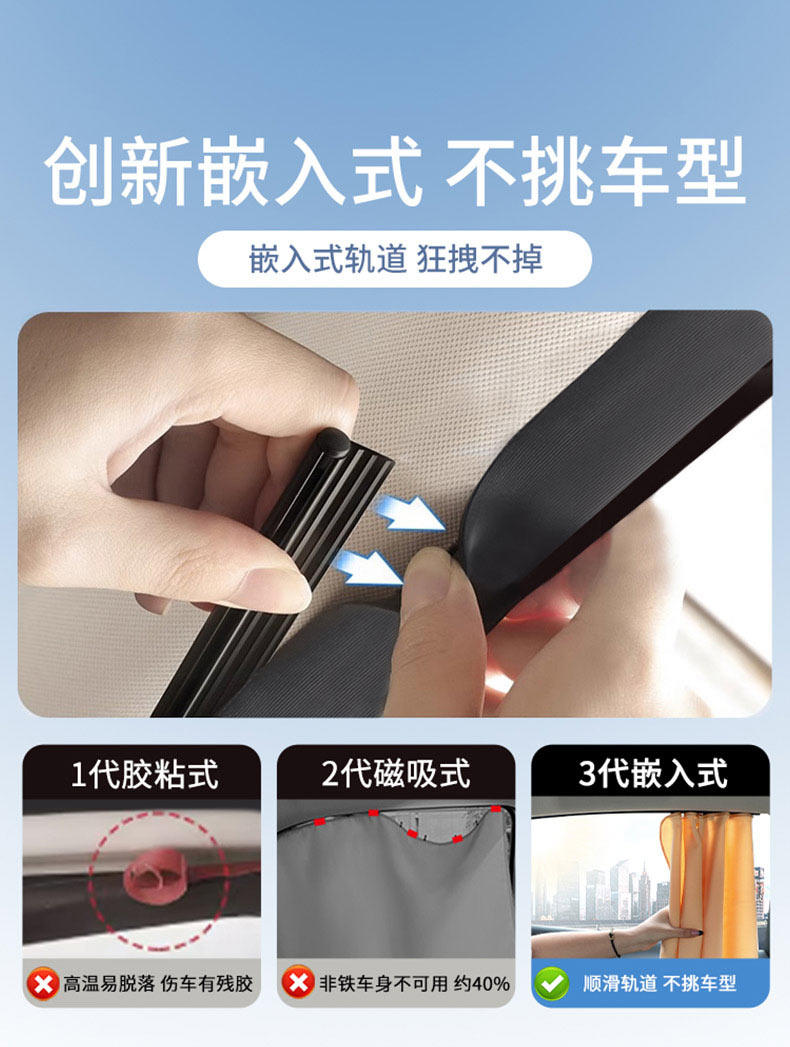 创新嵌入式 不挑车型

嵌入式轨道 狂拽不掉

1代胶粘式

高温易脱落 伤车有残胶

2代磁吸式

非铁车身不可用 约40%

3代嵌入式

顺滑轨道 不挑车型