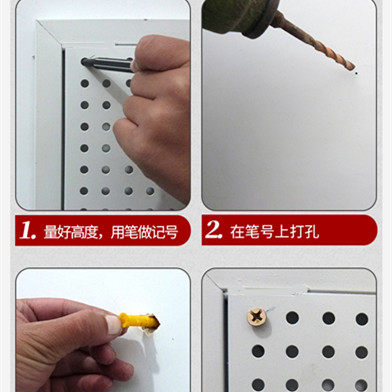 1. 量好高度，用笔做记号

2. 在笔号上打孔