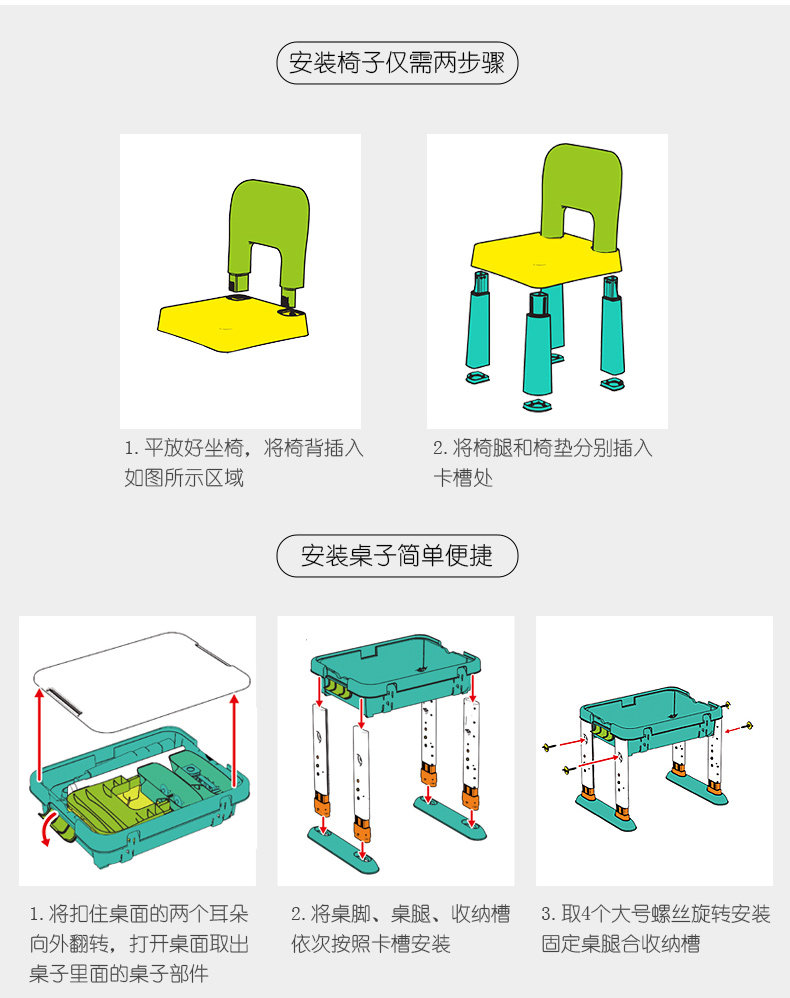 安装椅子仅需两步骤

1. 平放好坐椅，将椅背插入如图所示区域

2. 将椅腿和椅垫分别插入卡槽处

安装桌子简单便捷

1. 将扣住桌面的两个耳朵向外翻转，打开桌面取出桌子里面的桌子部件

2. 将桌脚、桌腿、收纳槽依次按照卡槽安装

3. 取4个大号螺丝旋转安装固定桌腿合收纳槽