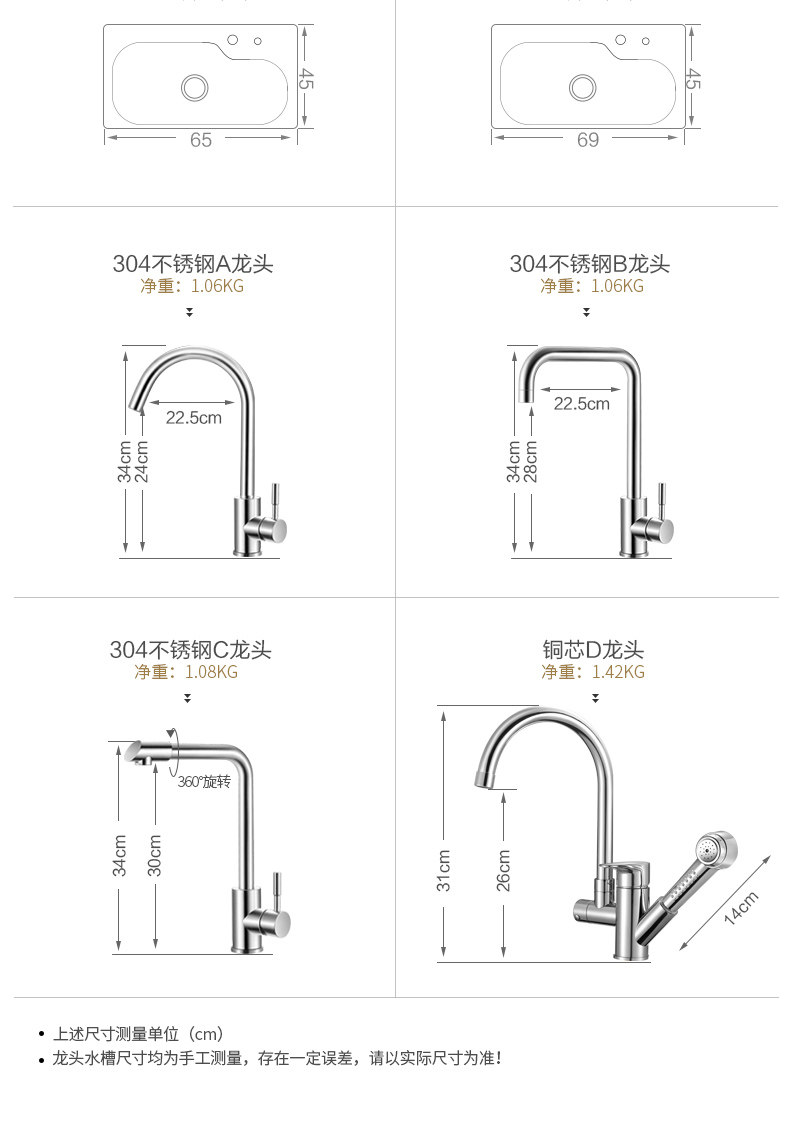 45
65

45
69

304不锈钢A龙头
净重：1.06KG

22.5cm
34cm
24cm

304不锈钢B龙头
净重：1.06KG

22.5cm
34cm
28cm

304不锈钢C龙头
净重：1.08KG

360°旋转
34cm
30cm

铜芯D龙头
净重：1.42KG

31cm
26cm
14cm

• 上述尺寸测量单位（cm）
• 龙头水槽尺寸均为手工测量，存在一定误差，请以实际尺寸为准！