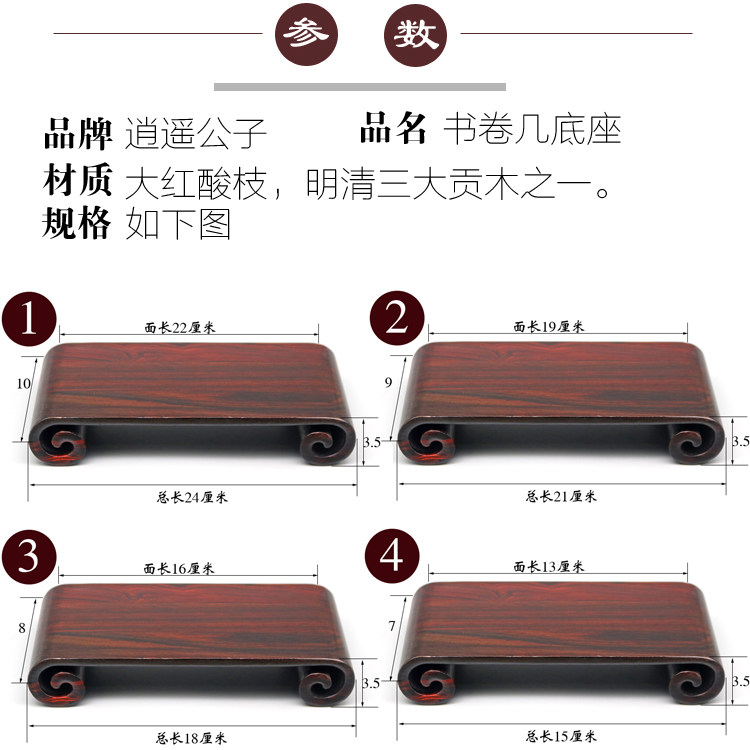 参 数

品牌 逍遥公子　　品名 书卷几底座
材质 大红酸枝，明清三大贡木之一。
规格 如下图

1
面长22厘米
10
3.5
总长24厘米

2
面长19厘米
9
3.5
总长21厘米

3
面长16厘米
8
3.5
总长18厘米

4
面长13厘米
7
3.5
总长15厘米