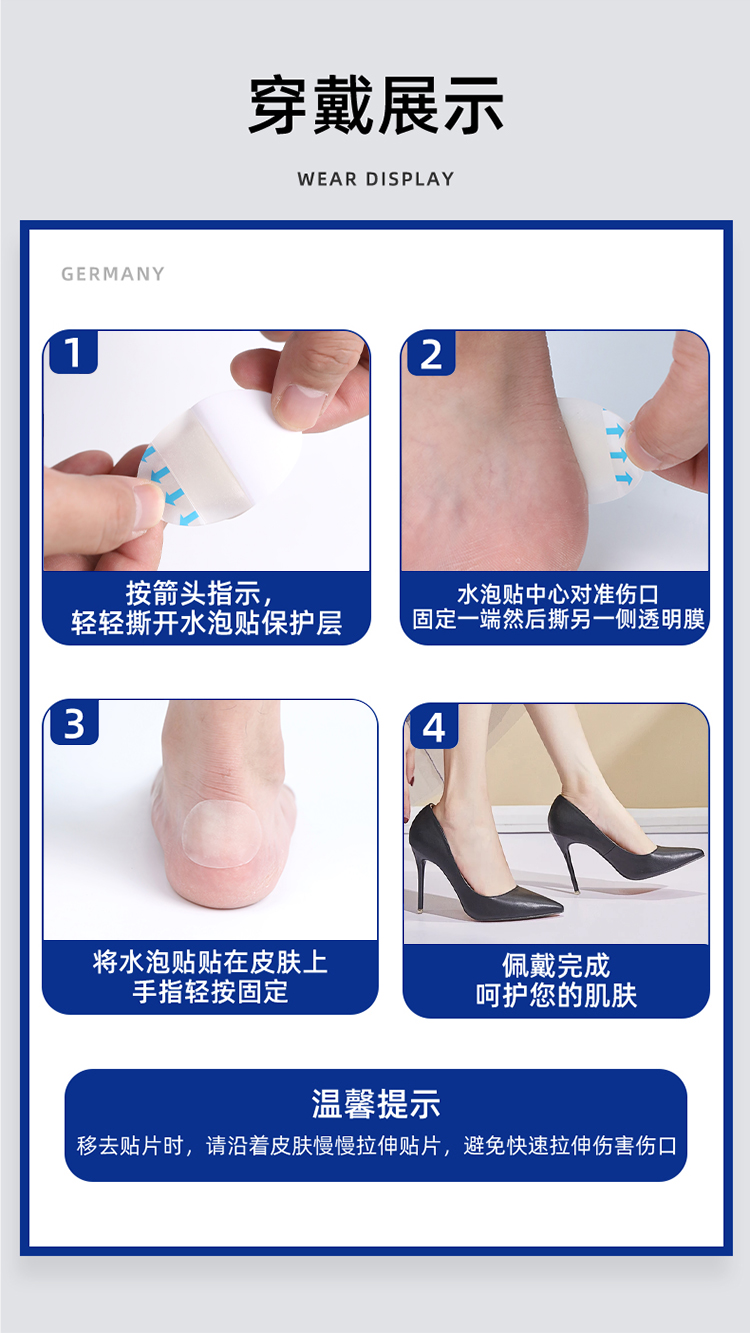 穿戴展示

WEAR DISPLAY

GERMANY

1

按箭头指示，
轻轻撕开水泡贴保护层

2

水泡贴中心对准伤口
固定一端然后撕另一侧透明膜

3

将水泡贴贴在皮肤上
手指轻按固定

4

佩戴完成
呵护您的肌肤

温馨提示

移去贴片时，请沿着皮肤慢慢拉伸贴片，避免快速拉伸伤害伤口