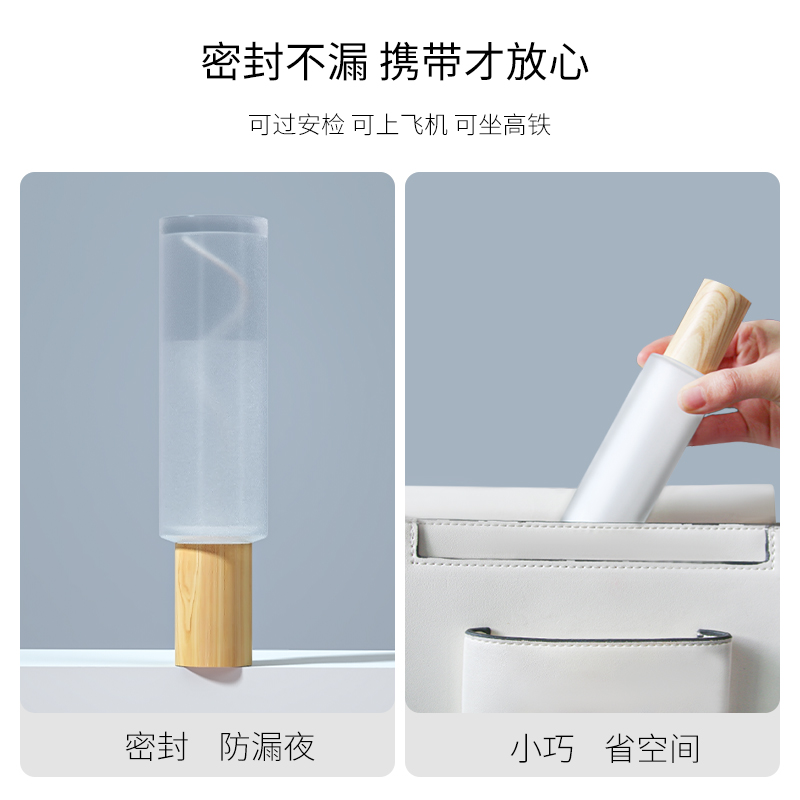 密封不漏 携带才放心

可过安检 可上飞机 可坐高铁

密封 防漏夜

小巧 省空间