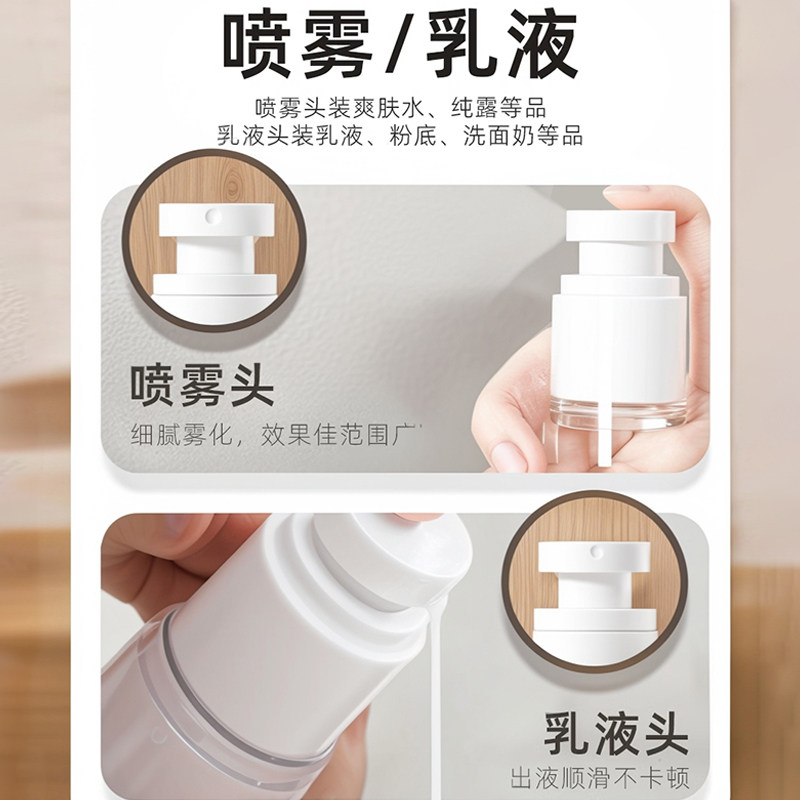 喷雾/乳液

喷雾头装爽肤水、纯露等品
乳液头装乳液、粉底、洗面奶等品

喷雾头
细腻雾化，效果佳范围广

乳液头
出液顺滑不卡顿