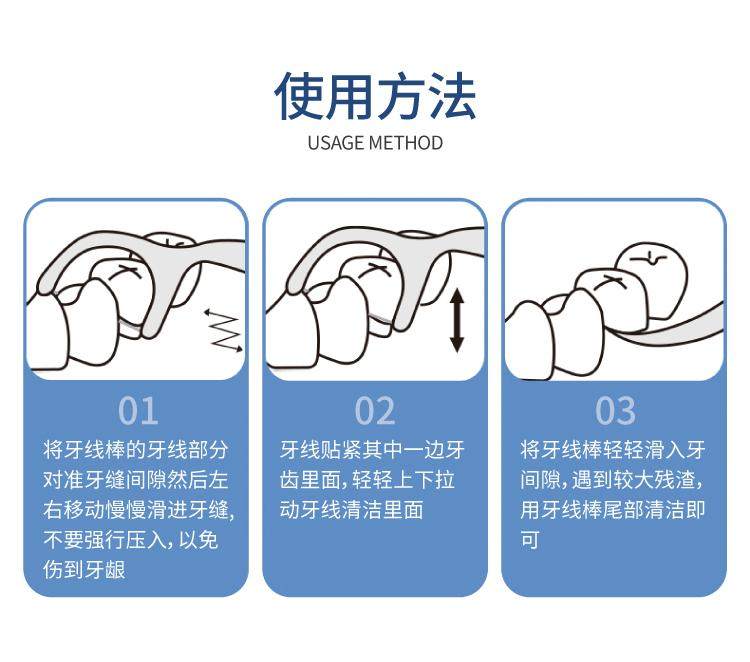 使用方法
USAGE METHOD

01
将牙线棒的牙线部分对准牙缝间隙然后左右移动慢慢滑进牙缝,不要强行压入,以免伤到牙龈

02
牙线贴紧其中一边牙齿里面,轻轻上下拉动牙线清洁里面

03
将牙线棒轻轻滑入牙间隙,遇到较大残渣,用牙线棒尾部清洁即可