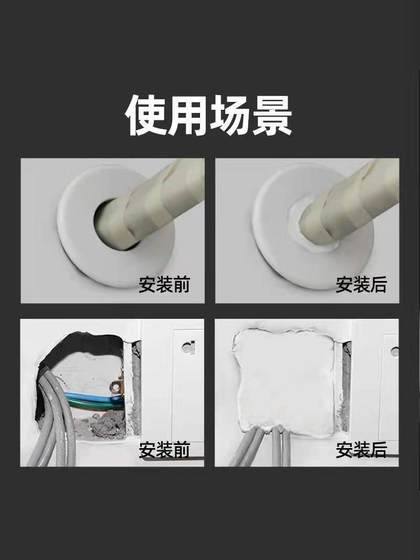 使用场景

安装前

安装后

安装前

安装后