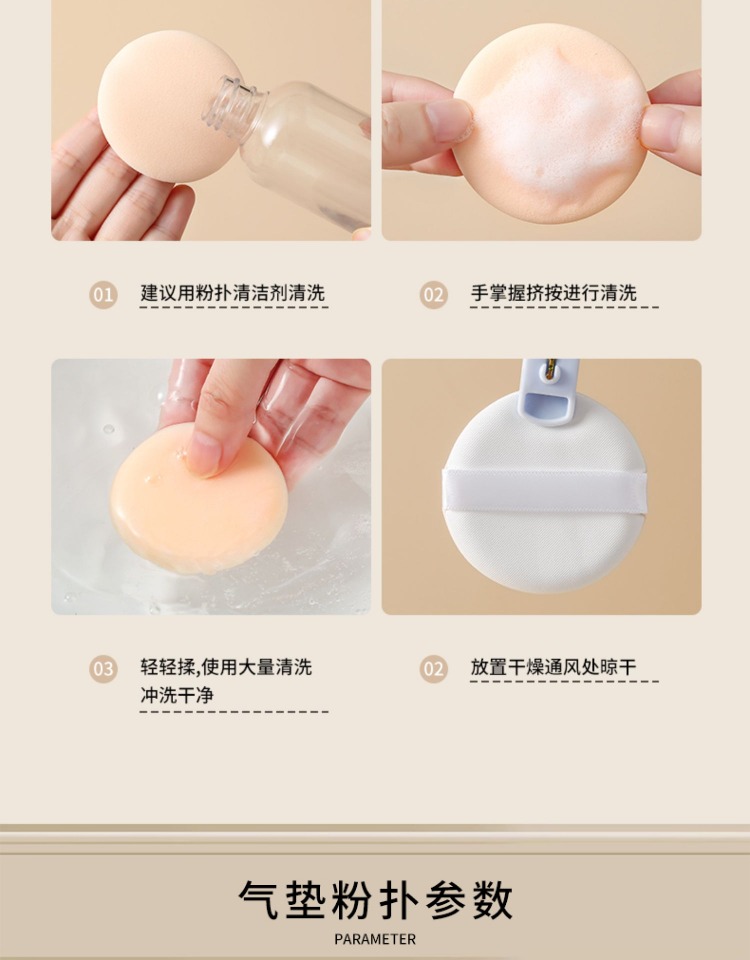 01 建议用粉扑清洁剂清洗

02 手掌握挤按进行清洗

03 轻轻揉,使用大量清洗冲洗干净

02 放置干燥通风处晾干

气垫粉扑参数
PARAMETER