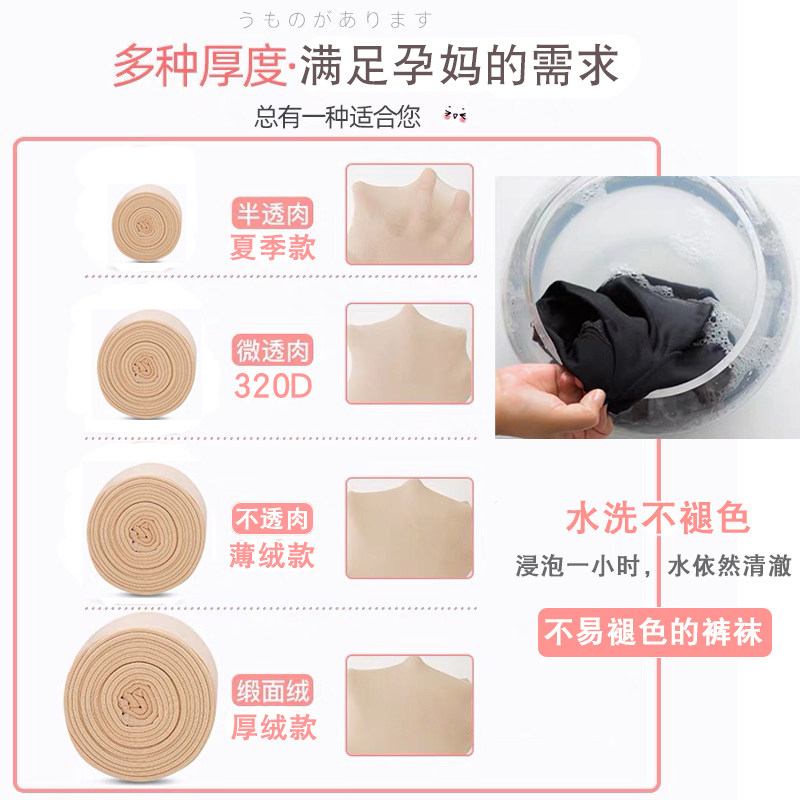 うものがあります
多种厚度·满足孕妈的需求
总有一种适合您

半透肉
夏季款

微透肉
320D

不透肉
薄绒款

缎面绒
厚绒款

水洗不褪色
浸泡一小时，水依然清澈

不易褪色的裤袜