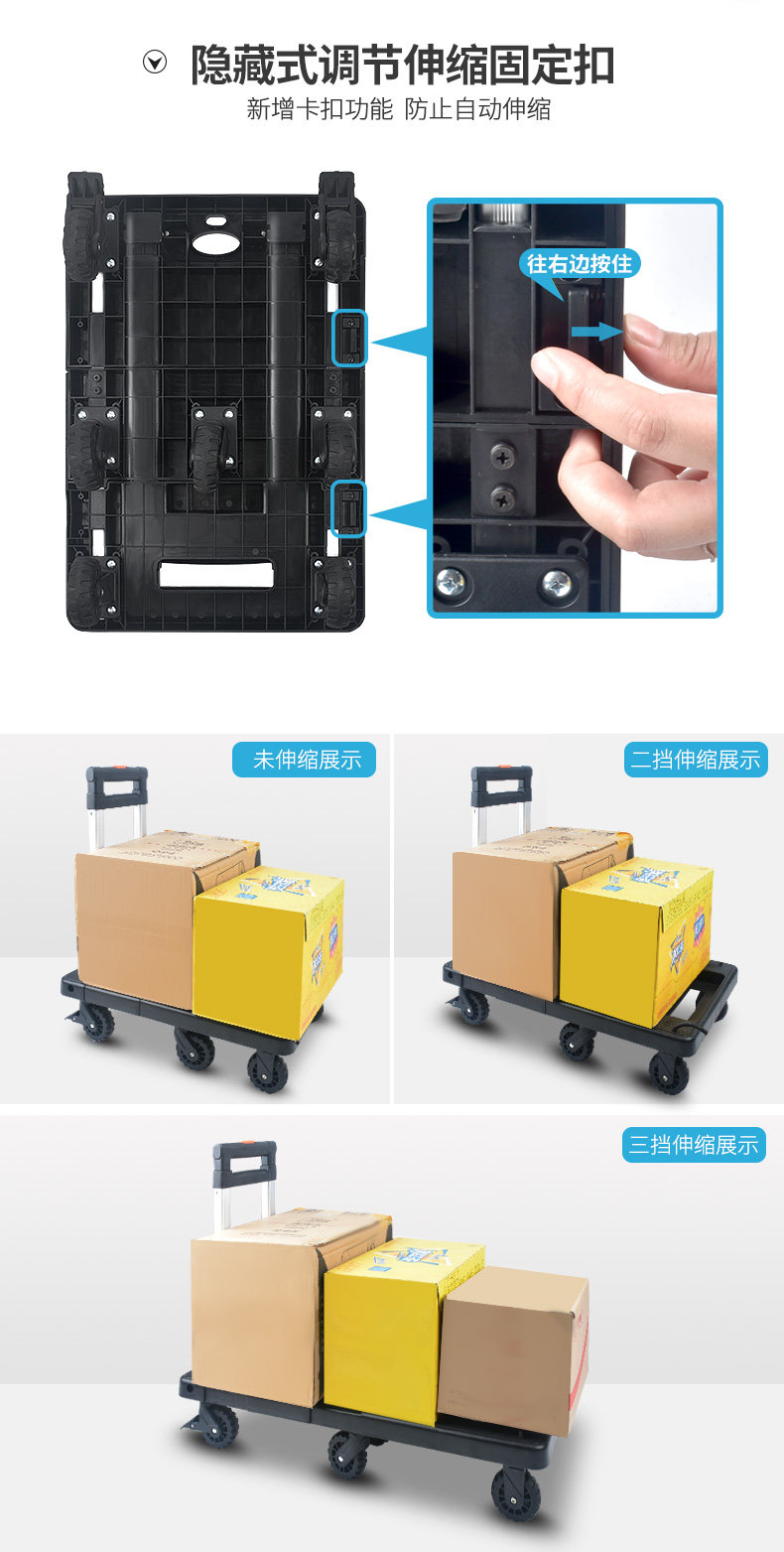 隐藏式调节伸缩固定扣
新增卡扣功能 防止自动伸缩

往右边按住

未伸缩展示

二挡伸缩展示

三挡伸缩展示