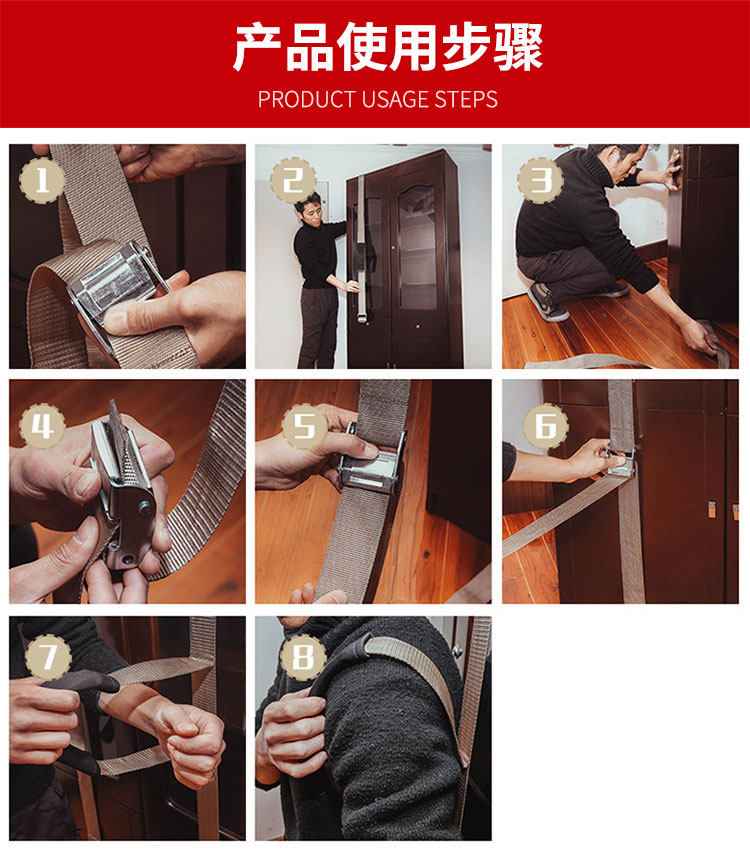 产品使用步骤
PRODUCT USAGE STEPS

1

2

3

4

5

6

7

8