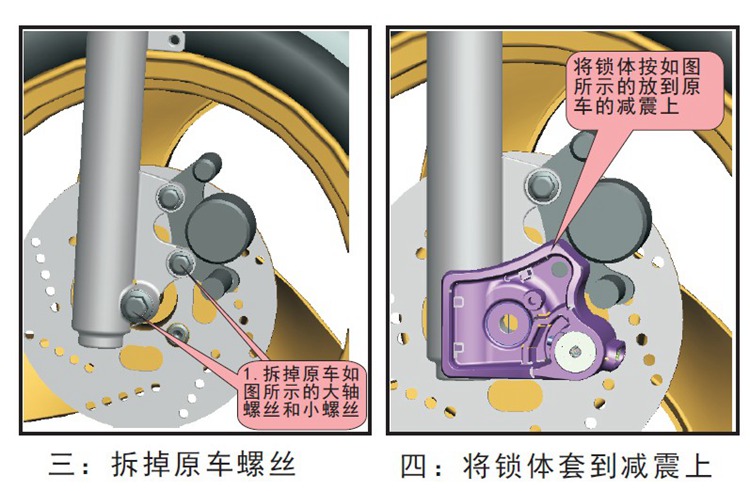 1. 拆掉原车如图所示的大轴螺丝和小螺丝

三：拆掉原车螺丝

将锁体按如图所示的放到原车的减震上

四：将锁体套到减震上