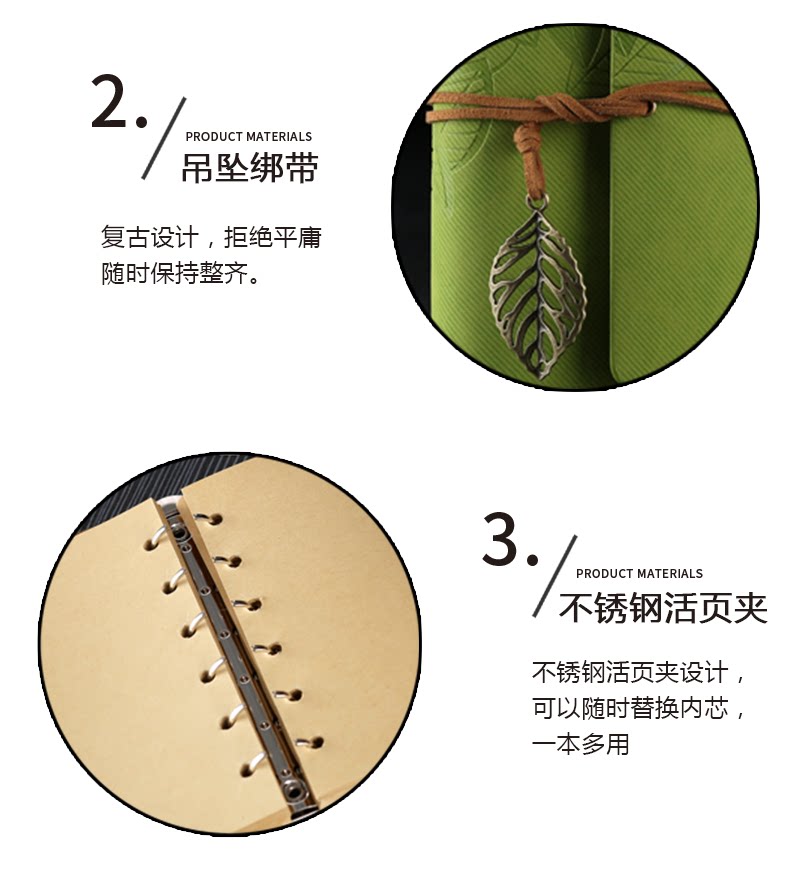 2.
PRODUCT MATERIALS
吊坠绑带

复古设计，拒绝平庸
随时保持整齐。

3.
PRODUCT MATERIALS
不锈钢活页夹

不锈钢活页夹设计，
可以随时替换内芯，
一本多用