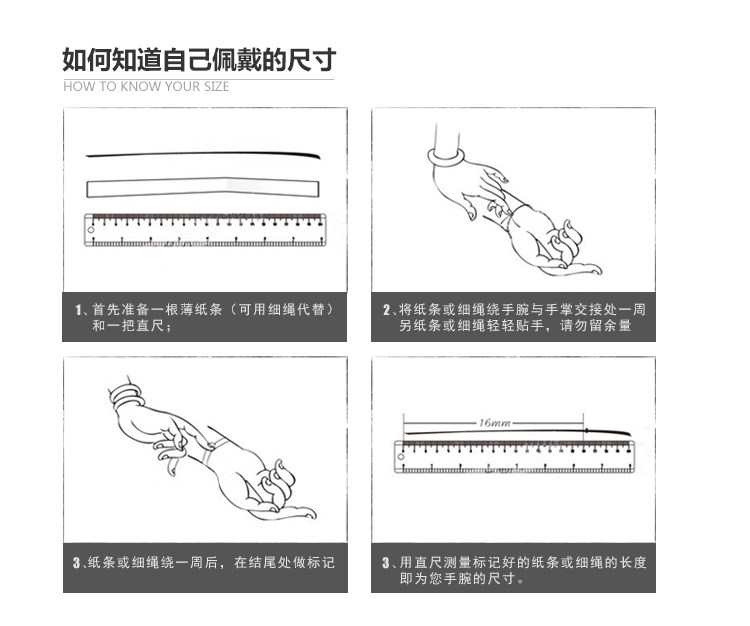 如何知道自己佩戴的尺寸
HOW TO KNOW YOUR SIZE

1、首先准备一根薄纸条（可用细绳代替）和一把直尺；

2、将纸条或细绳绕手腕与手掌交接处一周另纸条或细绳轻轻贴手，请勿留余量

3、纸条或细绳绕一周后，在结尾处做标记

16mm

3、用直尺测量标记好的纸条或细绳的长度即为您手腕的尺寸。