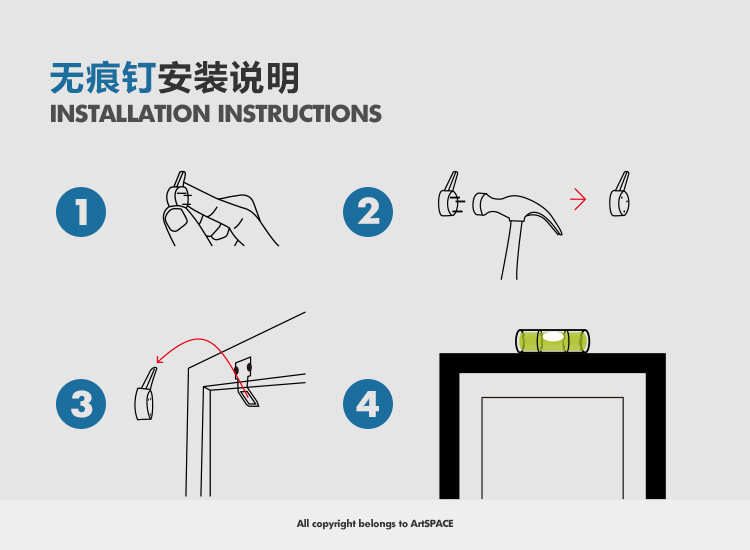 无痕钉安装说明
INSTALLATION INSTRUCTIONS

1

2

3

4

All copyright belongs to ArtSPACE