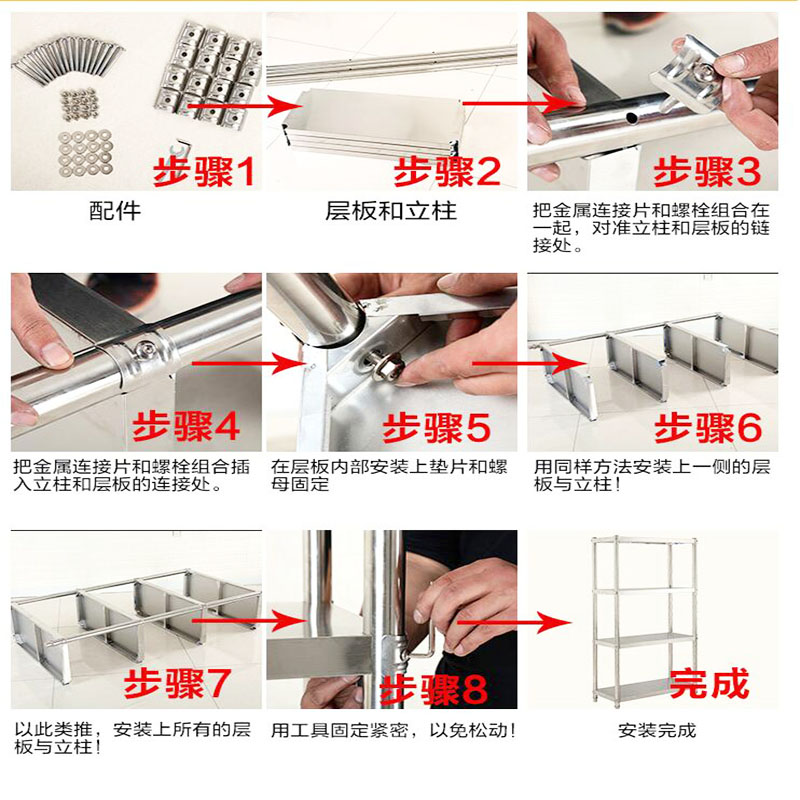 步骤1
配件

步骤2
层板和立柱

步骤3
把金属连接片和螺栓组合在一起，对准立柱和层板的链接处。

步骤4
把金属连接片和螺栓组合插入立柱和层板的连接处。

步骤5
在层板内部安装上垫片和螺母固定

步骤6
用同样方法安装上一侧的层板与立柱！

步骤7
以此类推，安装上所有的层板与立柱！

步骤8
用工具固定紧密，以免松动！

完成
安装完成