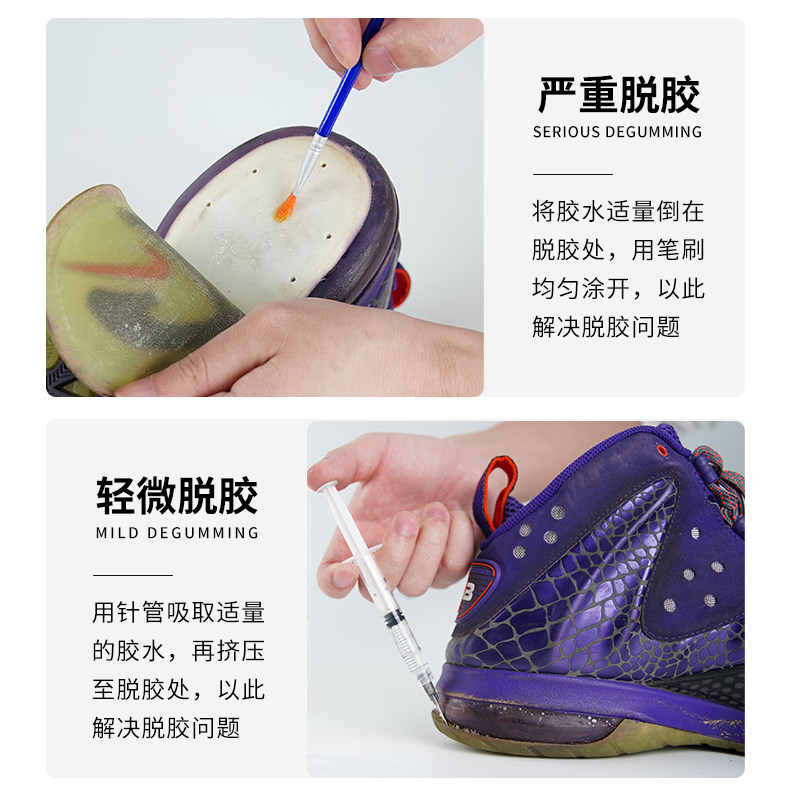 严重脱胶
SERIOUS DEGUMMING

将胶水适量倒在脱胶处，用笔刷均匀涂开，以此解决脱胶问题

轻微脱胶
MILD DEGUMMING

用针管吸取适量的胶水，再挤压至脱胶处，以此解决脱胶问题