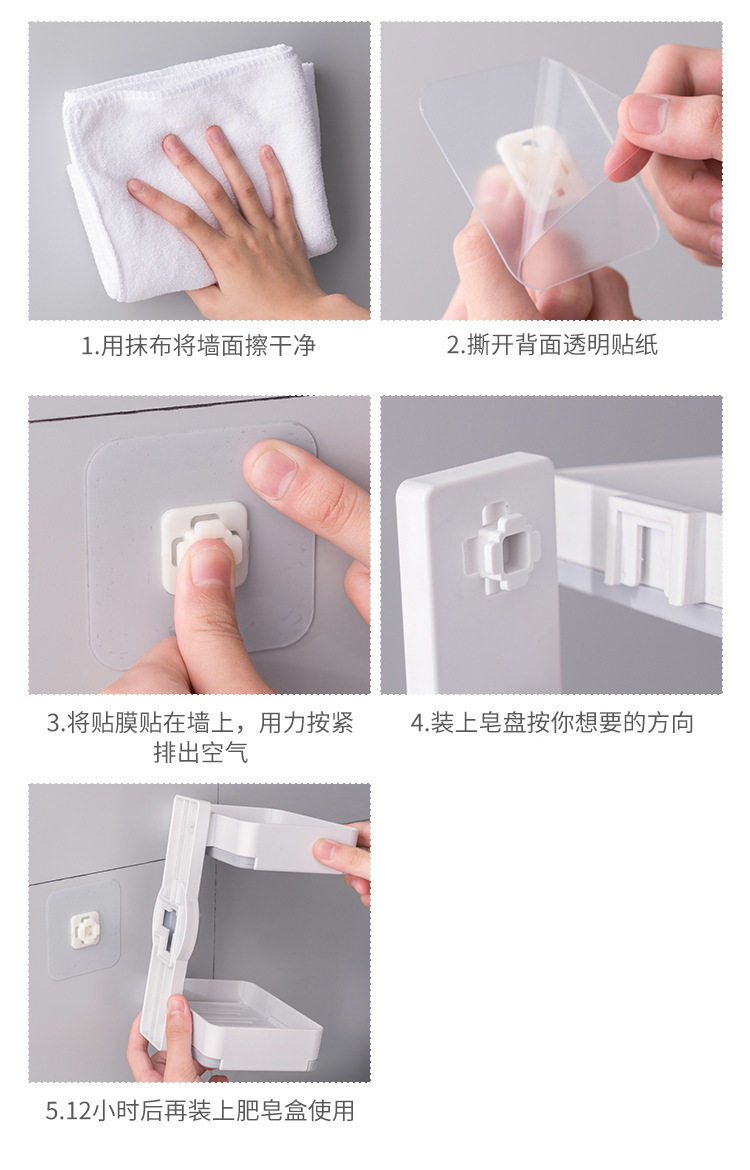 1.用抹布将墙面擦干净

2.撕开背面透明贴纸

3.将贴膜贴在墙上，用力按紧排出空气

4.装上皂盘按你想要的方向

5.12小时后再装上肥皂盒使用