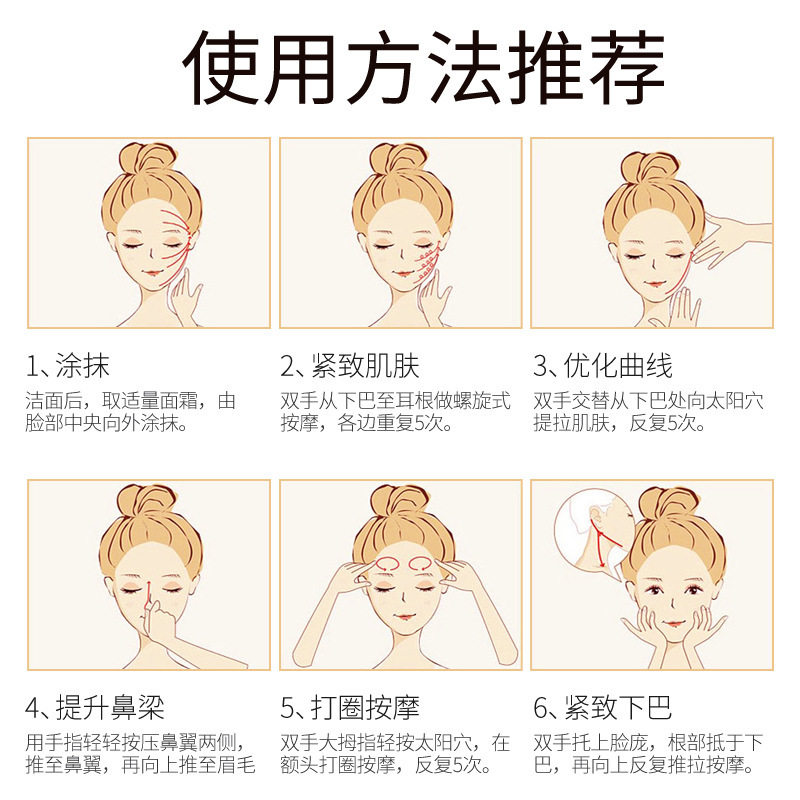 使用方法推荐

1、涂抹

洁面后，取适量面霜，由脸部中央向外涂抹。

2、紧致肌肤

双手从下巴至耳根做螺旋式按摩，各边重复5次。

3、优化曲线

双手交替从下巴处向太阳穴提拉肌肤，反复5次。

4、提升鼻梁

用手指轻轻按压鼻翼两侧，推至鼻翼，再向上推至眉毛

5、打圈按摩

双手大拇指轻按太阳穴，在额头打圈按摩，反复5次。

6、紧致下巴

双手托上脸庞，根部抵于下巴，再向上反复推拉按摩。