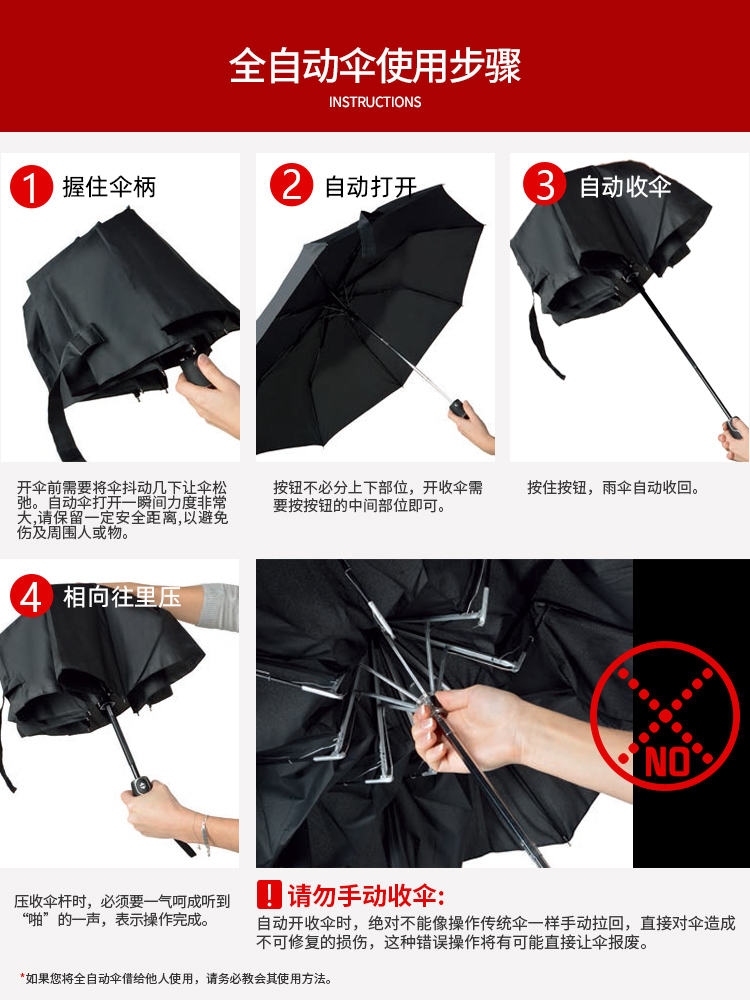 全自动伞使用步骤
INSTRUCTIONS

1 握住伞柄

开伞前需要将伞抖动几下让伞松弛。自动伞打开一瞬间力度非常大,请保留一定安全距离,以避免伤及周围人或物。

2 自动打开

按钮不必分上下部位，开收伞需要按按钮的中间部位即可。

3 自动收伞

按住按钮，雨伞自动收回。

4 相向往里压

压收伞杆时，必须要一气呵成听到“啪”的一声，表示操作完成。

NO

! 请勿手动收伞:
自动开收伞时，绝对不能像操作传统伞一样手动拉回，直接对伞造成不可修复的损伤，这种错误操作将有可能直接让伞报废。

*如果您将全自动伞借给他人使用，请务必教会其使用方法。