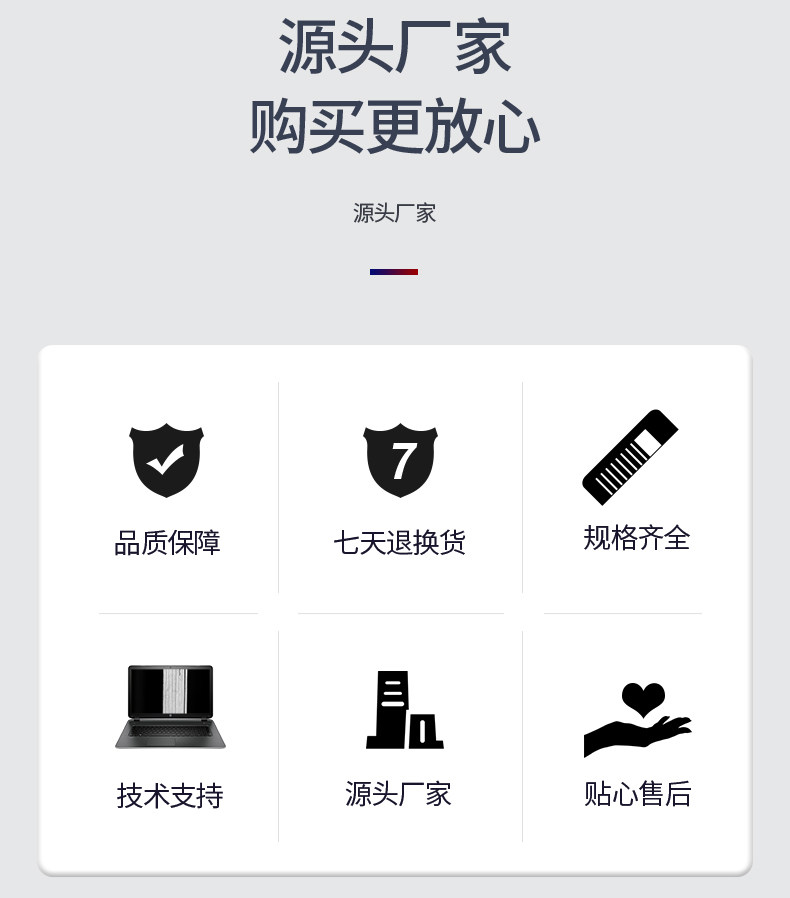 源头厂家
购买更放心

源头厂家

7

品质保障

七天退换货

规格齐全

技术支持

源头厂家

贴心售后