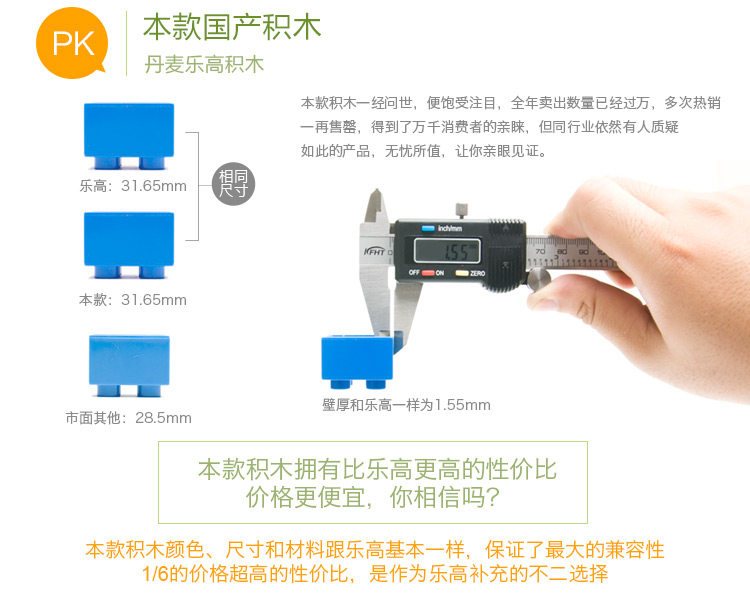 PK

本款国产积木

丹麦乐高积木

乐高：31.65mm

相同尺寸

本款：31.65mm

市面其他：28.5mm

本款积木一经问世，便饱受注目，全年卖出数量已经过万，多次热销一再售罄，得到了万千消费者的亲睐，但同行业依然有人质疑如此的产品，无忧所值，让你亲眼见证。

KFHT

inch/mm

1.55

OFF ON ZERO

70 80 90

壁厚和乐高一样为1.55mm

本款积木拥有比乐高更高的性价比
价格更便宜，你相信吗？

本款积木颜色、尺寸和材料跟乐高基本一样，保证了最大的兼容性
1/6的价格超高的性价比，是作为乐高补充的不二选择