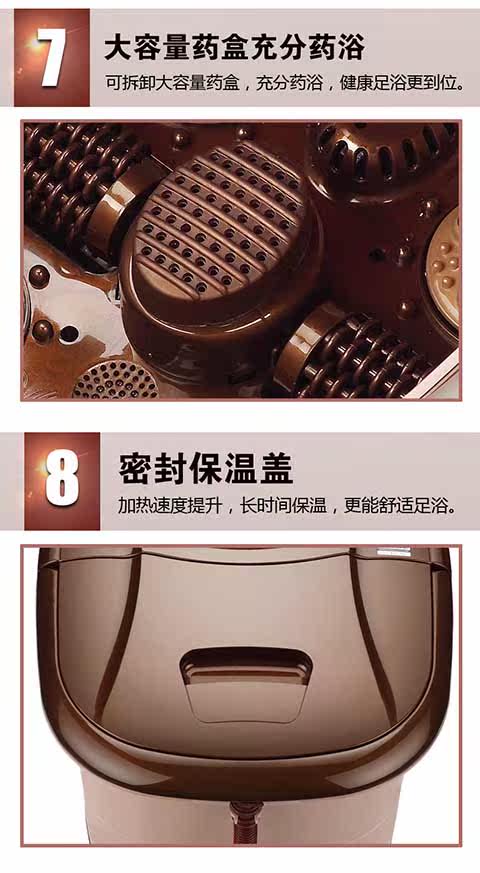 7
大容量药盒充分药浴
可拆卸大容量药盒，充分药浴，健康足浴更到位。

8
密封保温盖
加热速度提升，长时间保温，更能舒适足浴。