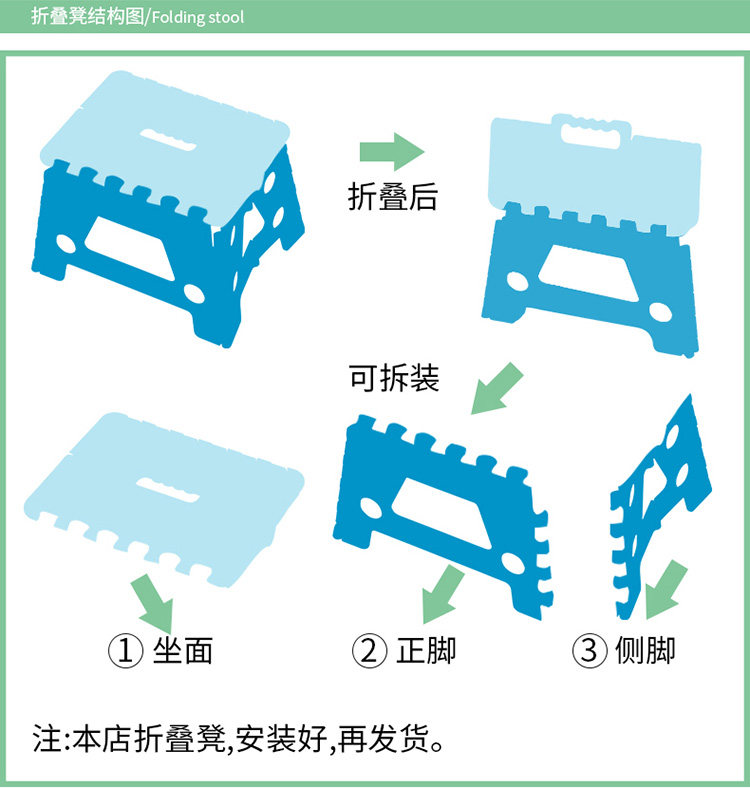 折叠凳结构图/Folding stool

折叠后

可拆装

① 坐面

② 正脚

③ 侧脚

注:本店折叠凳,安装好,再发货。