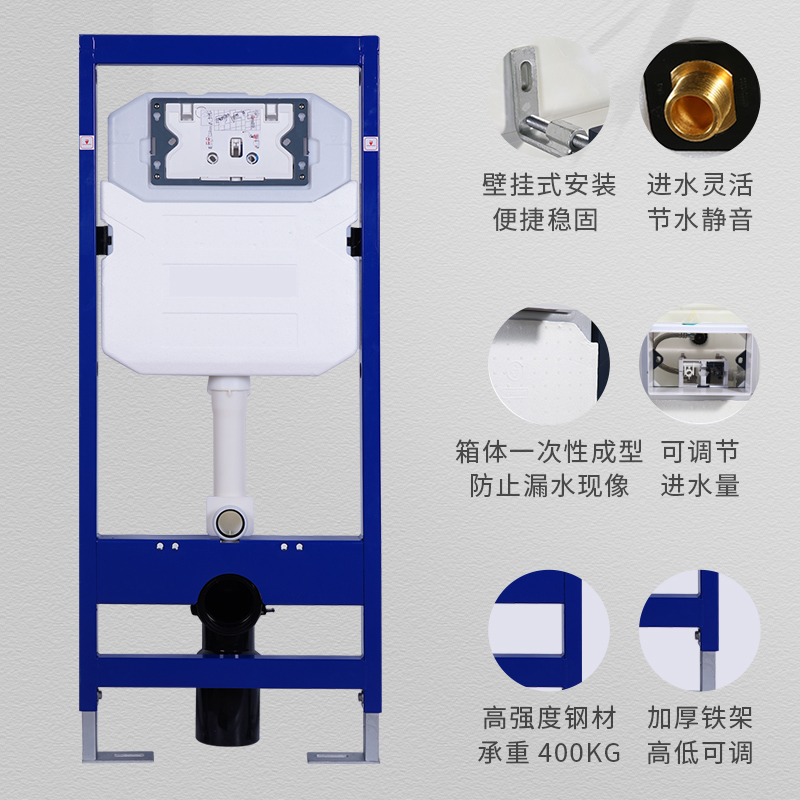 壁挂式安装
便捷稳固

进水灵活
节水静音

箱体一次性成型
防止漏水现像

可调节
进水量

高强度钢材
承重 400KG

加厚铁架
高低可调