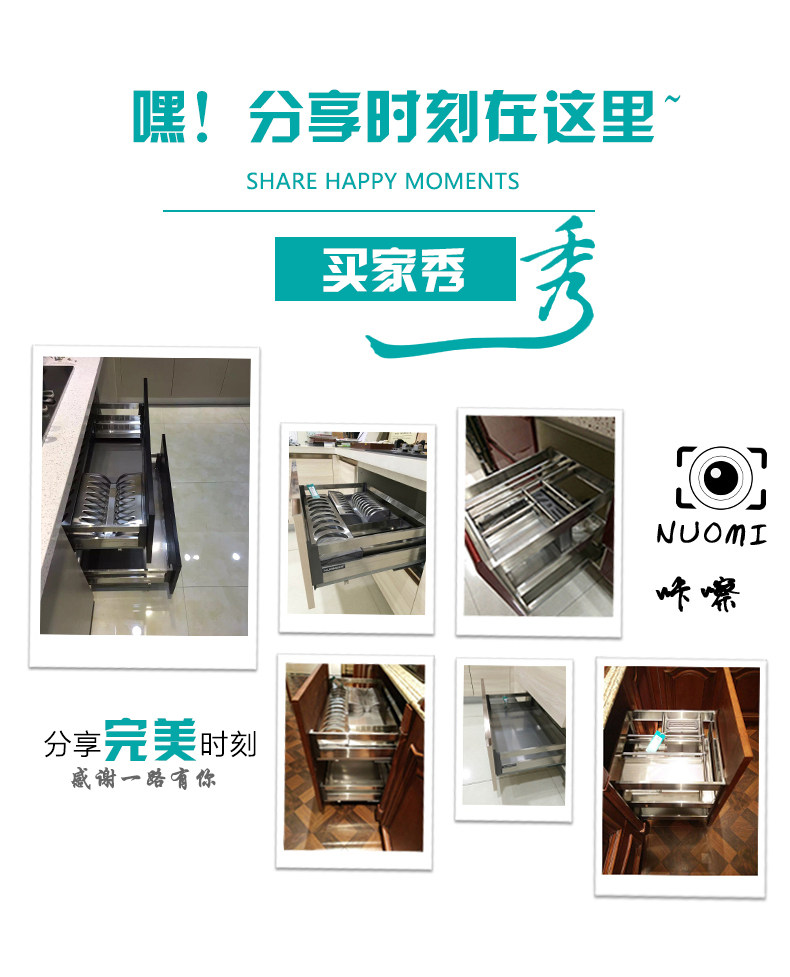 嘿！分享时刻在这里~

SHARE HAPPY MOMENTS

买家秀 秀

NUOMI

咔嚓

分享完美时刻

感谢一路有你