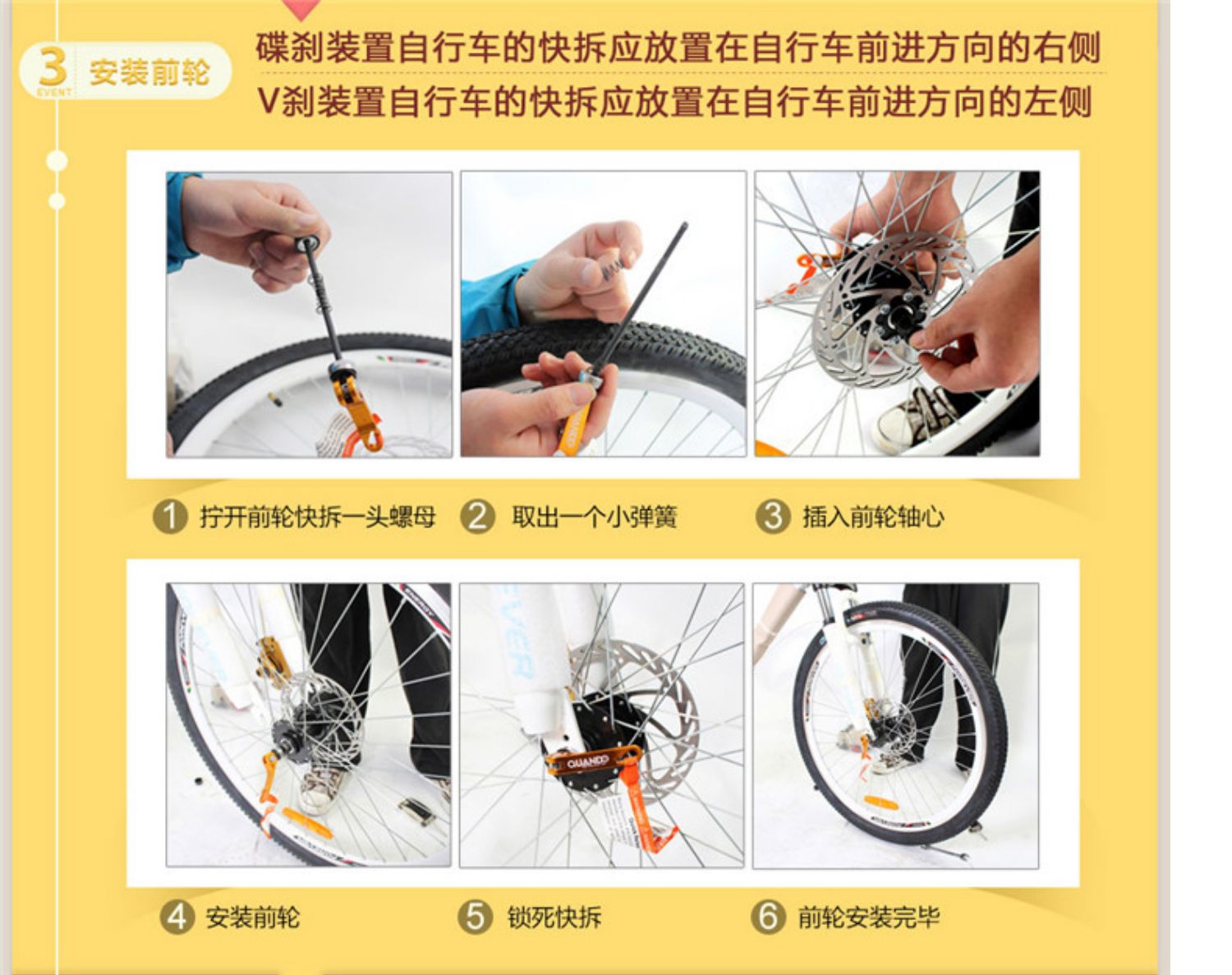 3 EVENT 安装前轮

碟刹装置自行车的快拆应放置在自行车前进方向的右侧
V刹装置自行车的快拆应放置在自行车前进方向的左侧

1 拧开前轮快拆一头螺母
2 取出一个小弹簧
3 插入前轮轴心

QUANDO

4 安装前轮
5 锁死快拆
6 前轮安装完毕