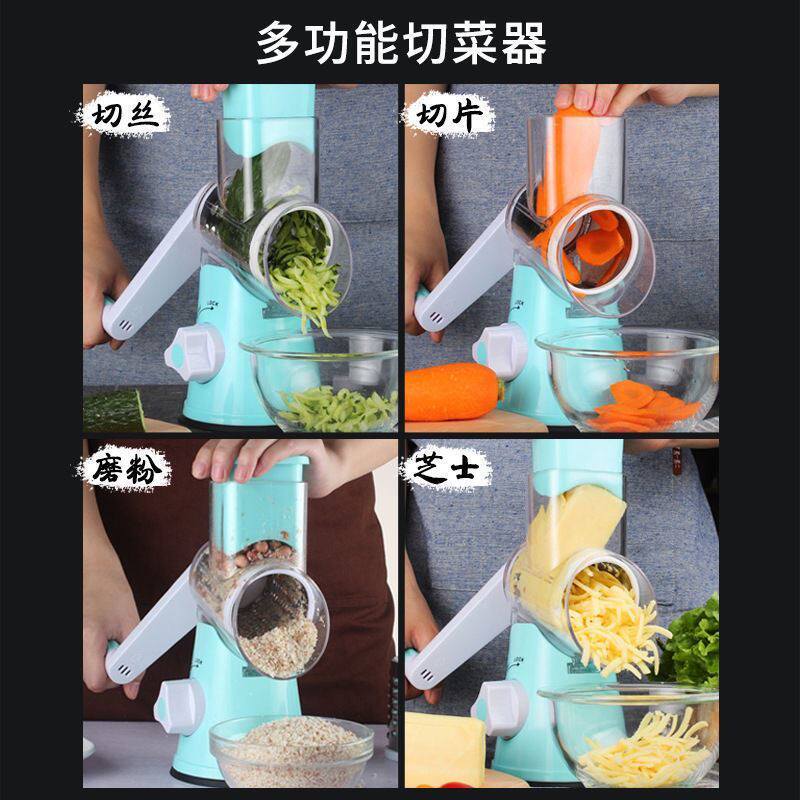 多功能切菜器

切丝

LOCK

切片

LOCK

磨粉

LOCK

芝士

LOCK