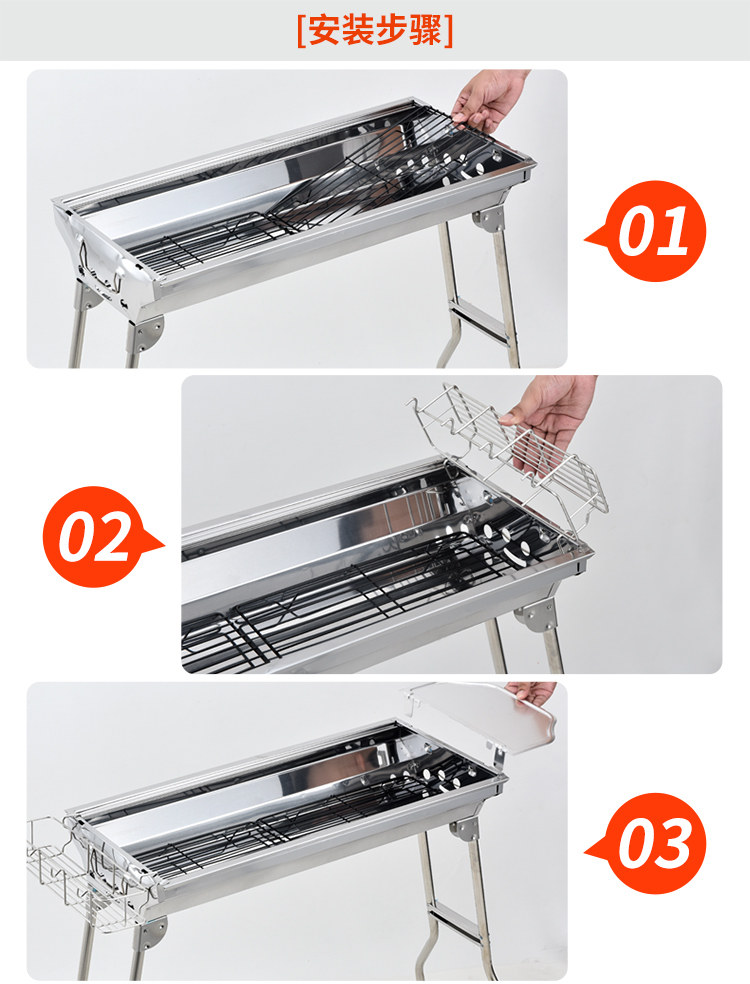 [安装步骤]

01

02

03