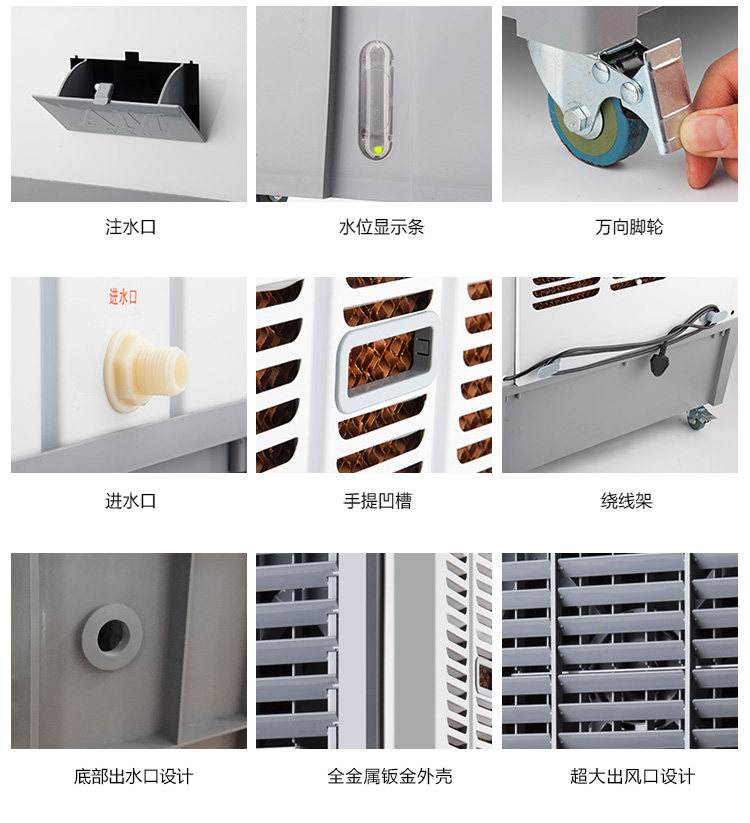 注水口

水位显示条

万向脚轮

进水口

进水口

手提凹槽

绕线架

底部出水口设计

全金属钣金外壳

超大出风口设计