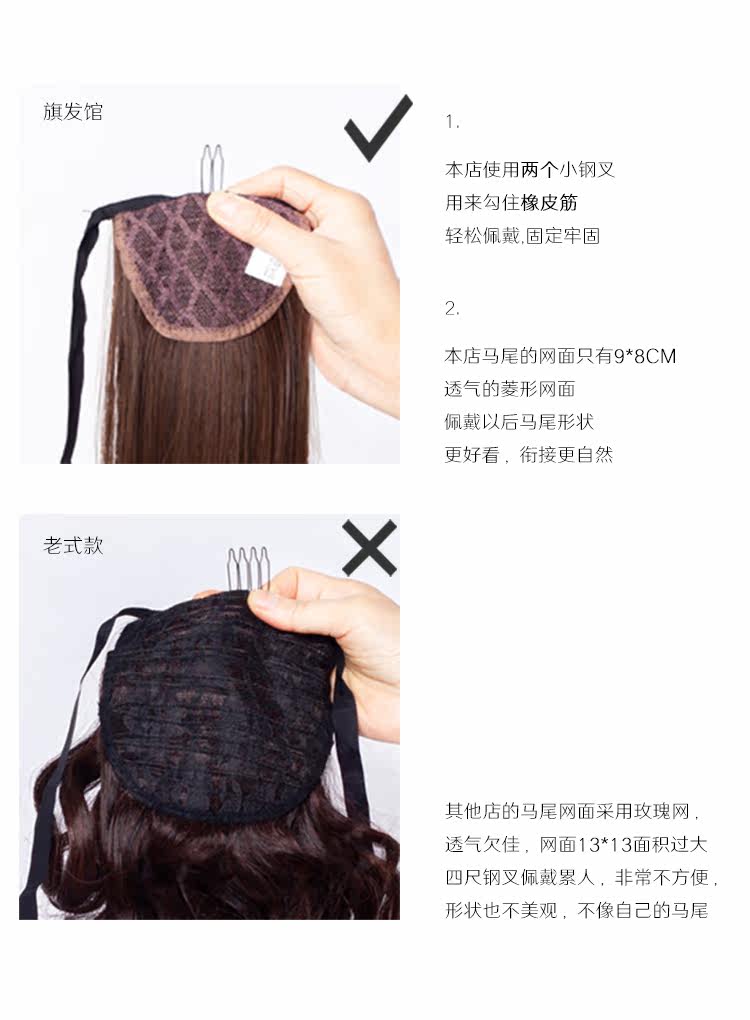 旗发馆

1.

本店使用两个小钢叉
用来勾住橡皮筋
轻松佩戴,固定牢固

2.

本店马尾的网面只有9*8CM
透气的菱形网面
佩戴以后马尾形状
更好看，衔接更自然

老式款

其他店的马尾网面采用玫瑰网，
透气欠佳，网面13*13面积过大
四尺钢叉佩戴累人，非常不方便，
形状也不美观，不像自己的马尾