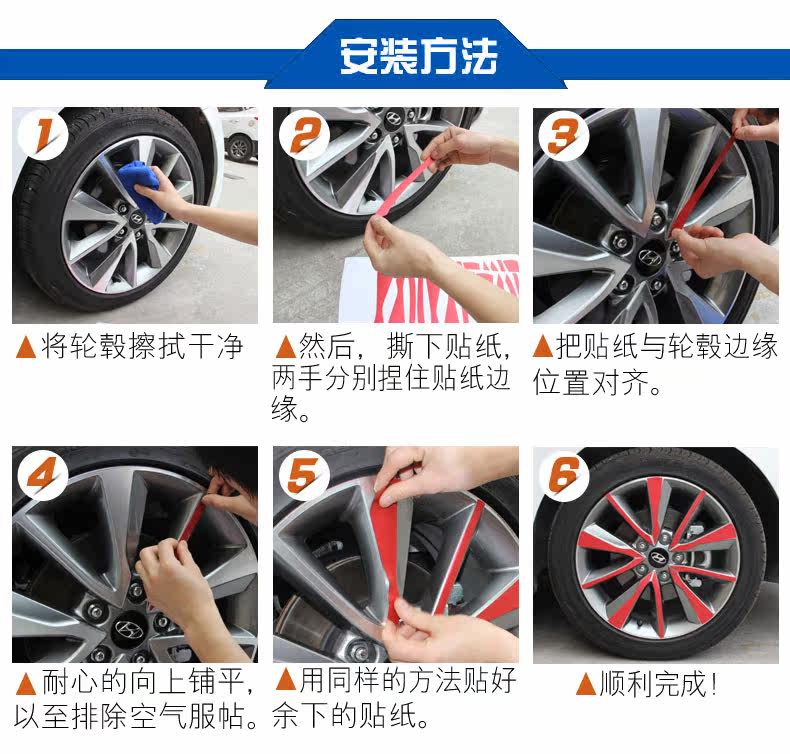 安装方法

1
▲将轮毂擦拭干净

2
▲然后，撕下贴纸，两手分别捏住贴纸边缘。

3
▲把贴纸与轮毂边缘位置对齐。

4
▲耐心的向上铺平，以至排除空气服帖。

5
▲用同样的方法贴好余下的贴纸。

6
▲顺利完成！