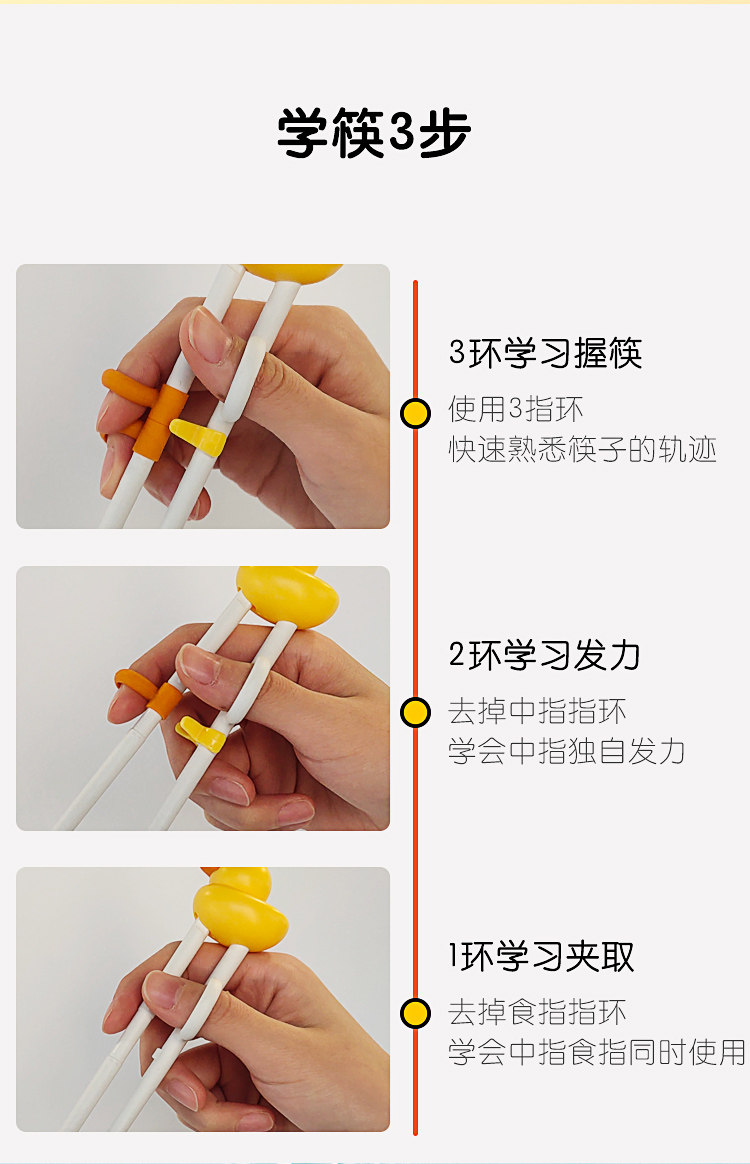 学筷3步

3环学习握筷

使用3指环
快速熟悉筷子的轨迹

2环学习发力

去掉中指指环
学会中指独自发力

1环学习夹取

去掉食指指环
学会中指食指同时使用