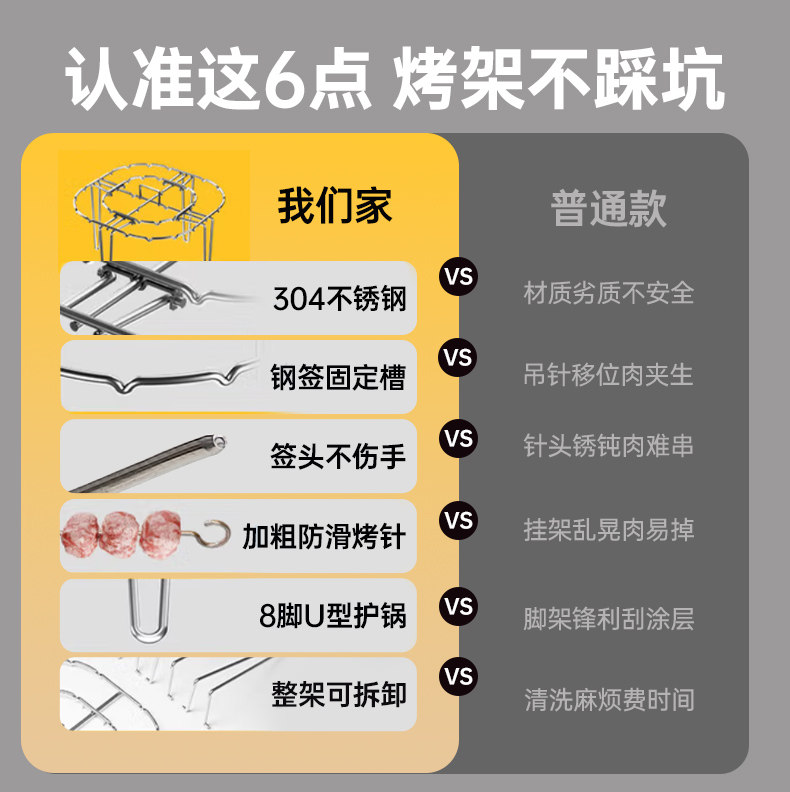 认准这6点 烤架不踩坑

| 我们家 | | 普通款 |
|---|---|---|
| 304不锈钢 | VS | 材质劣质不安全 |
| 钢签固定槽 | VS | 吊针移位肉夹生 |
| 签头不伤手 | VS | 针头锈钝肉难串 |
| 加粗防滑烤针 | VS | 挂架乱晃肉易掉 |
| 8脚U型护锅 | VS | 脚架锋利刮涂层 |
| 整架可拆卸 | VS | 清洗麻烦费时间 |